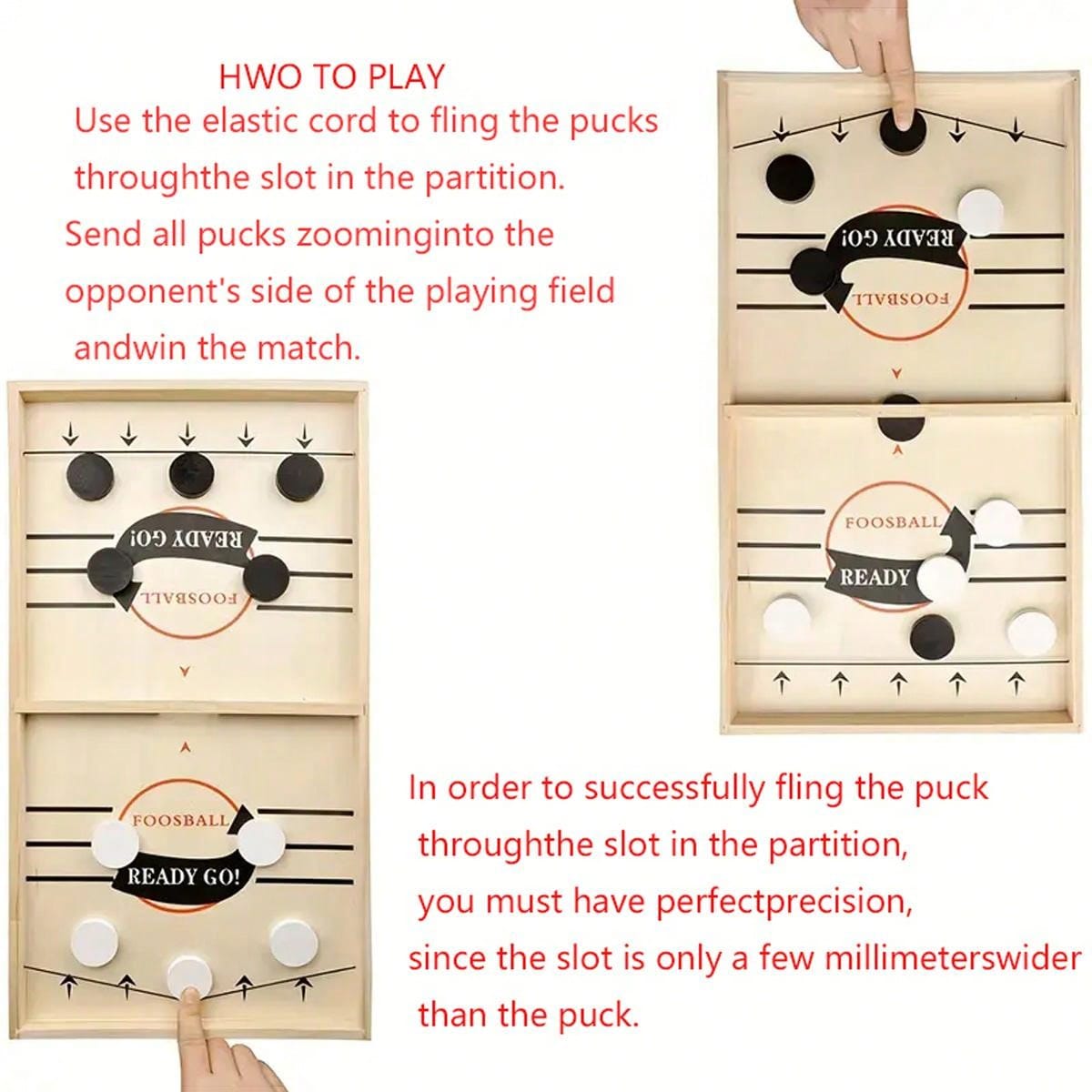 HWO TO PLAY

Use the elastic cord to fling the pucks throughthe slot in the partition. Send all pucks zoominginto the opponent's side of the playing field andwin the match.

READY GO!

FOOSBALL

FOOSBALL

READY

READY GO!

FOOSBALL

FOOSBALL

READY GO!

In order to successfully fling the puck throughthe slot in the partition, you must have perfectprecision, since the slot is only a few millimeterswider than the puck.