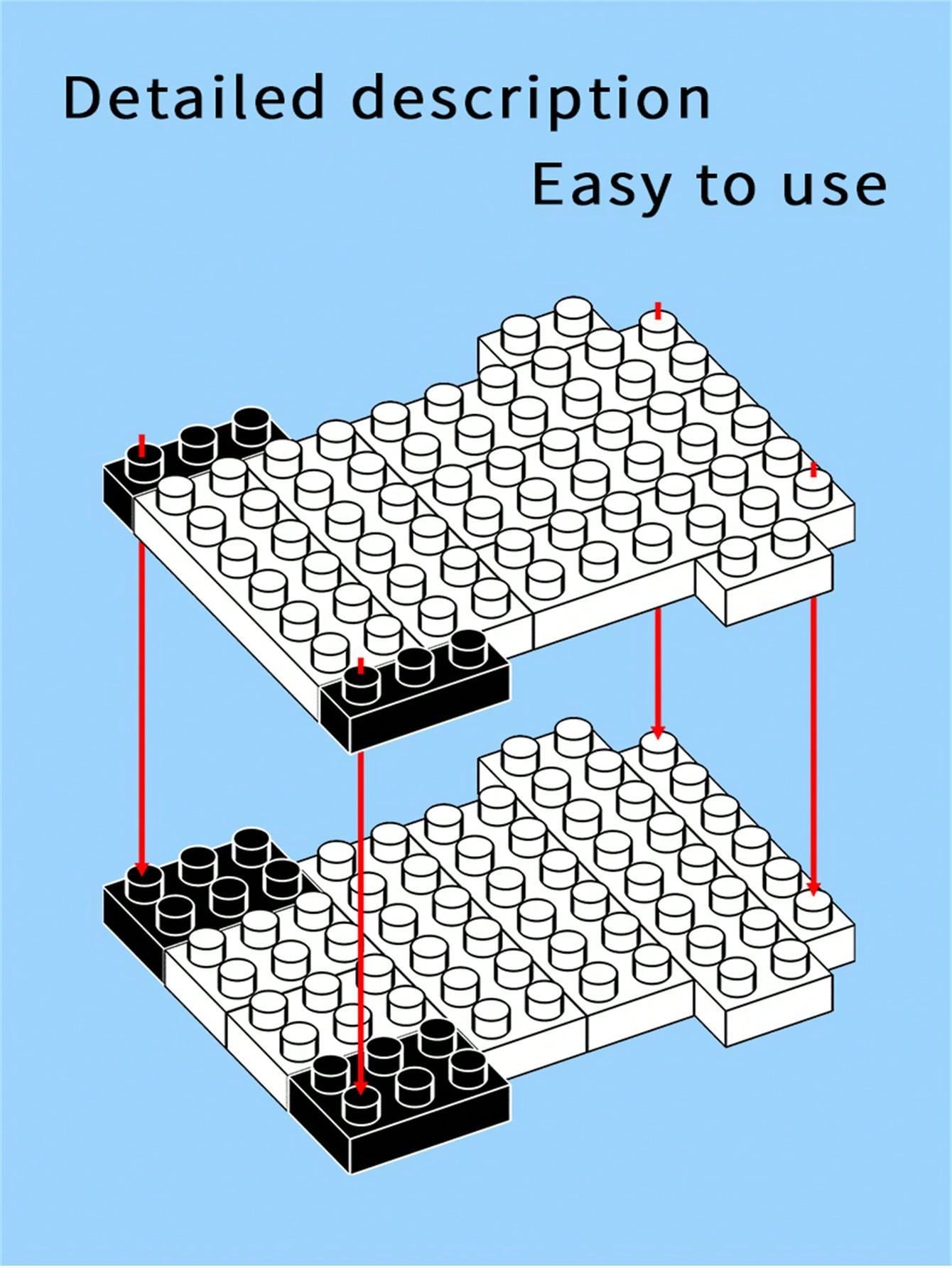 Detailed description

Easy to use