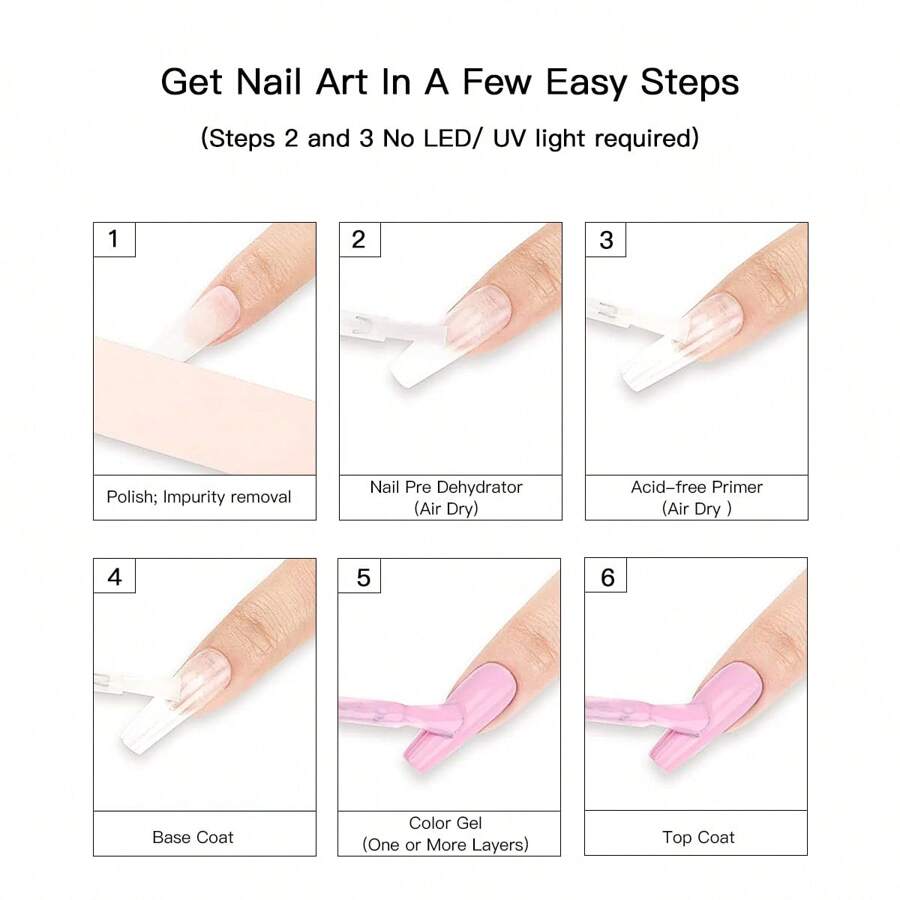 Get Nail Art In A Few Easy Steps

(Steps 2 and 3 No LED/ UV light required)

1

Polish; Impurity removal

2

Nail Pre Dehydrator
(Air Dry)

3

Acid-free Primer
(Air Dry )

4

Base Coat

5

Color Gel
(One or More Layers)

6

Top Coat