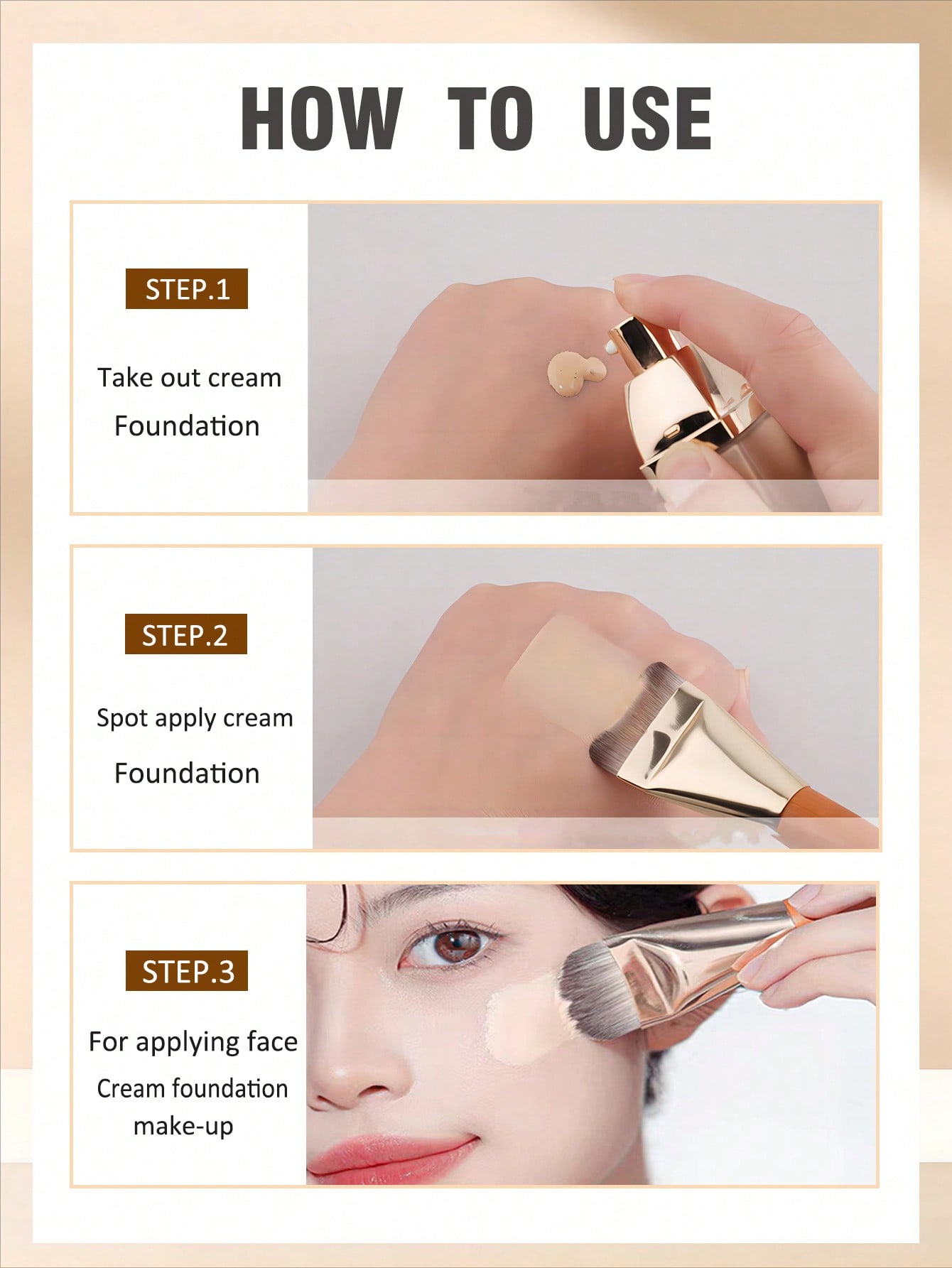 HOW TO USE

STEP.1

Take out cream Foundation

STEP.2

Spot apply cream Foundation

STEP.3

For applying face Cream foundation make-up