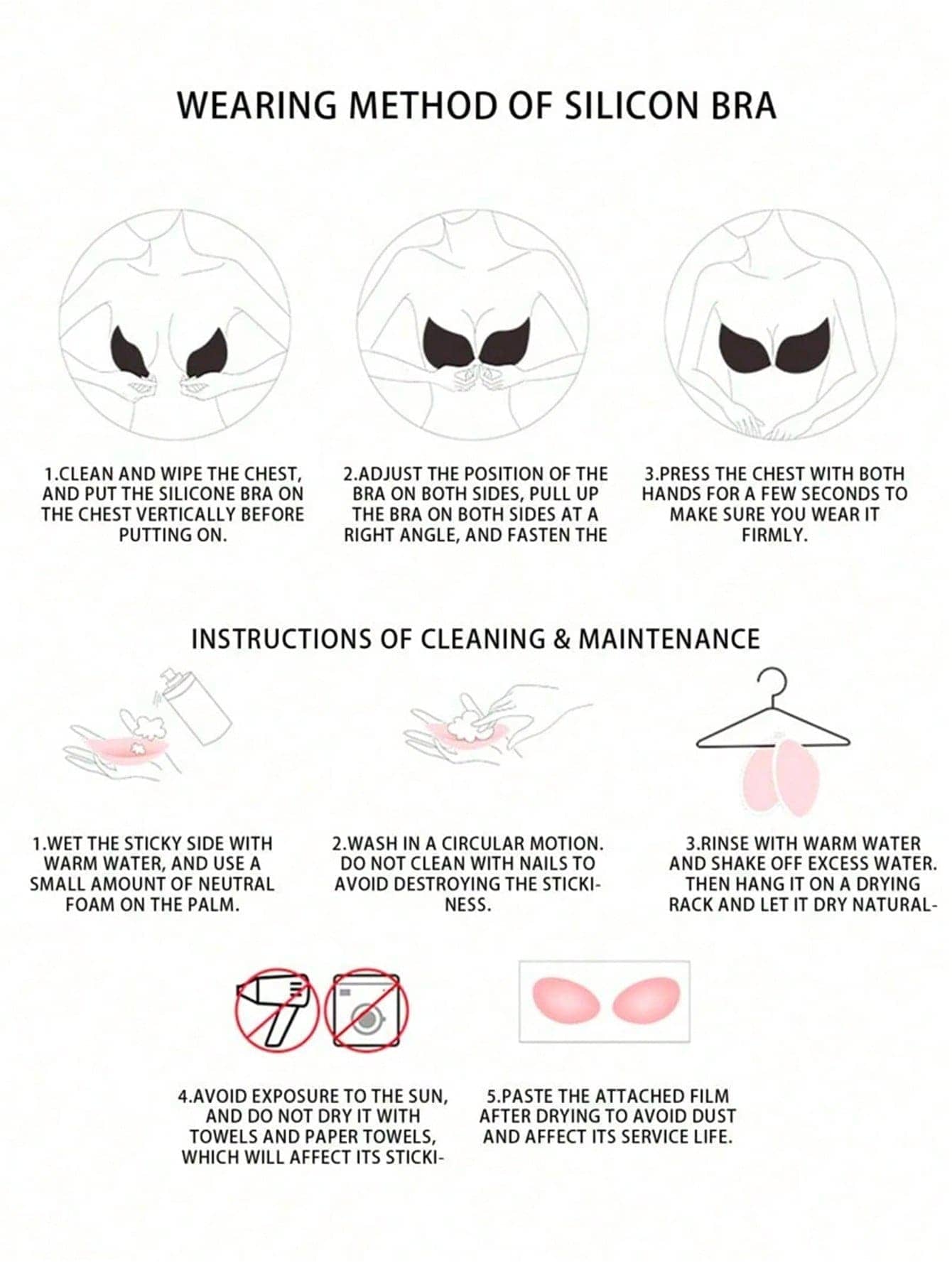 WEARING METHOD OF SILICON BRA

1.CLEAN AND WIPE THE CHEST, AND PUT THE SILICONE BRA ON THE CHEST VERTICALLY BEFORE PUTTING ON.

2.ADJUST THE POSITION OF THE BRA ON BOTH SIDES, PULL UP THE BRA ON BOTH SIDES AT A RIGHT ANGLE, AND FASTEN THE

3.PRESS THE CHEST WITH BOTH HANDS FOR A FEW SECONDS TO MAKE SURE YOU WEAR IT FIRMLY.

INSTRUCTIONS OF CLEANING & MAINTENANCE

1.WET THE STICKY SIDE WITH WARM WATER, AND USE A SMALL AMOUNT OF NEUTRAL FOAM ON THE PALM.

2.WASH IN A CIRCULAR MOTION. DO NOT CLEAN WITH NAILS TO AVOID DESTROYING THE STICKINESS.

3.RINSE WITH WARM WATER AND SHAKE OFF EXCESS WATER. THEN HANG IT ON A DRYING RACK AND LET IT DRY NATURAL-

4.AVOID EXPOSURE TO THE SUN, AND DO NOT DRY IT WITH TOWELS AND PAPER TOWELS, WHICH WILL AFFECT ITS STICKI-

5.PASTE THE ATTACHED FILM AFTER DRYING TO AVOID DUST AND AFFECT ITS SERVICE LIFE.