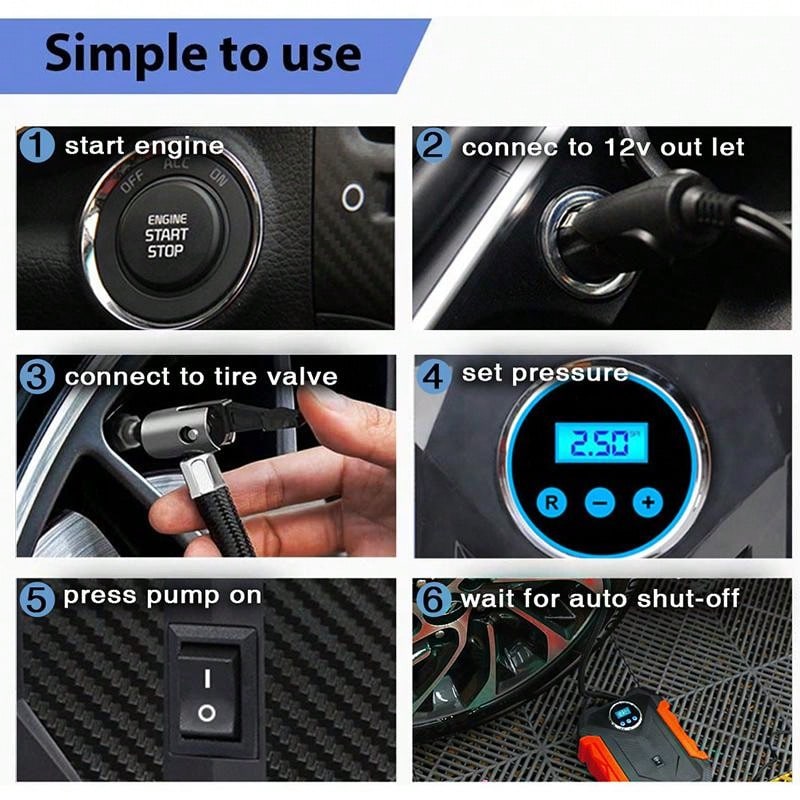 Simple to use

1 start engine

OFF ACC ON

ENGINE START STOP

2 connec to 12v out let

3 connect to tire valve

4 set pressure

2.50

R − +

5 press pump on

I
O

6 wait for auto shut-off