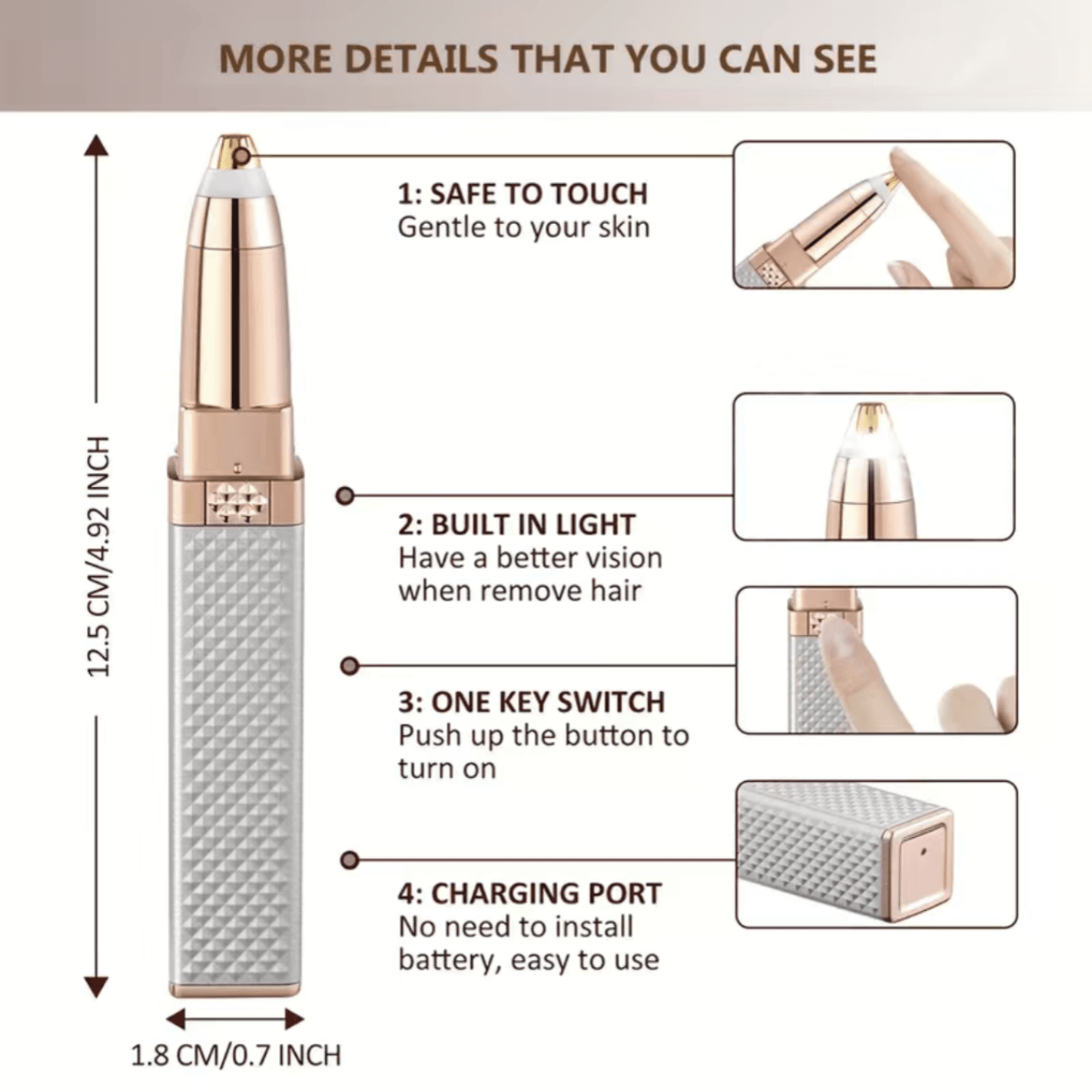 MORE DETAILS THAT YOU CAN SEE

12.5 CM/4.92 INCH

1: SAFE TO TOUCH
Gentle to your skin

2: BUILT IN LIGHT
Have a better vision when remove hair

3: ONE KEY SWITCH
Push up the button to turn on

4: CHARGING PORT
No need to install battery, easy to use

1.8 CM/0.7 INCH