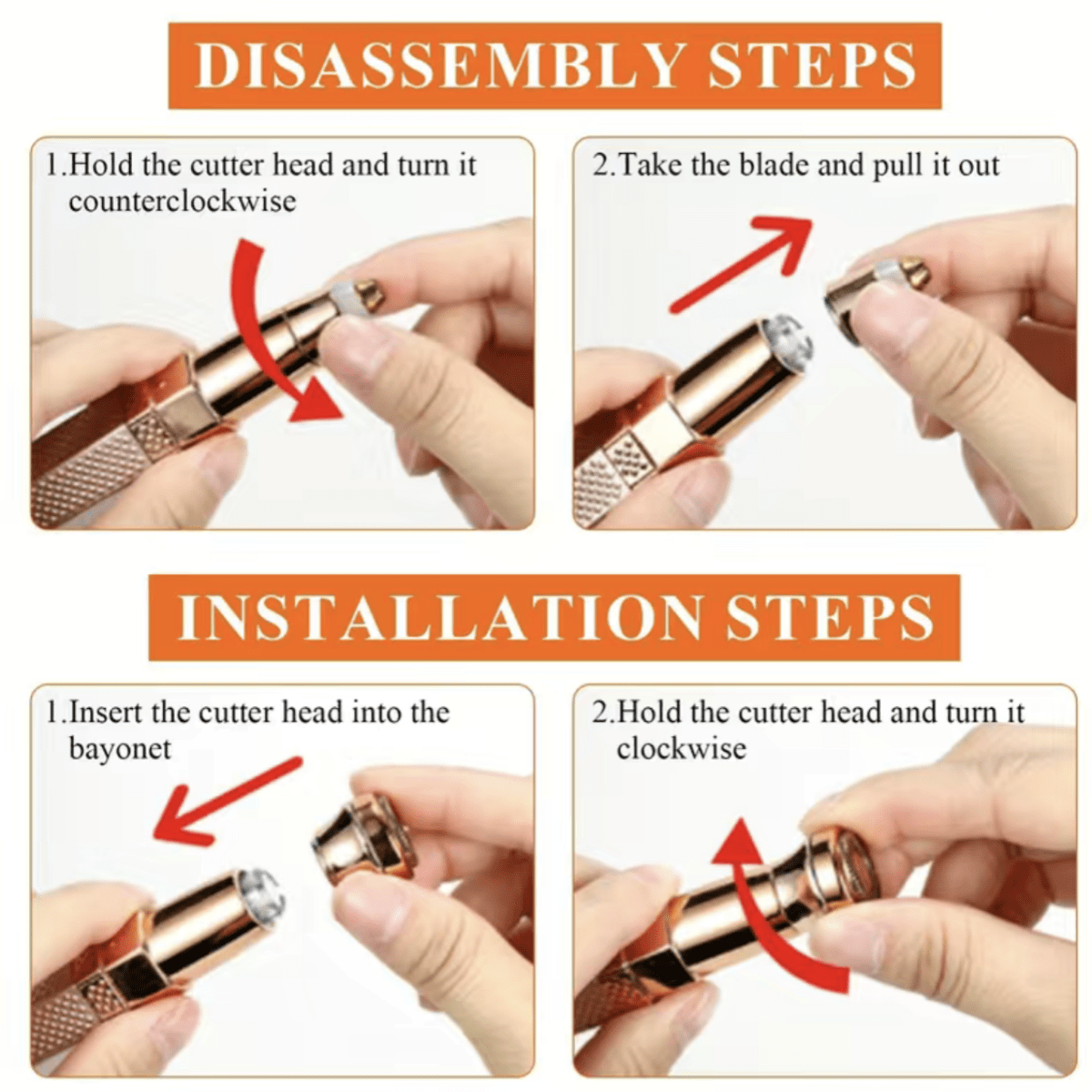 DISASSEMBLY STEPS

1.Hold the cutter head and turn it counterclockwise

2.Take the blade and pull it out

INSTALLATION STEPS

1.Insert the cutter head into the bayonet

2.Hold the cutter head and turn it clockwise