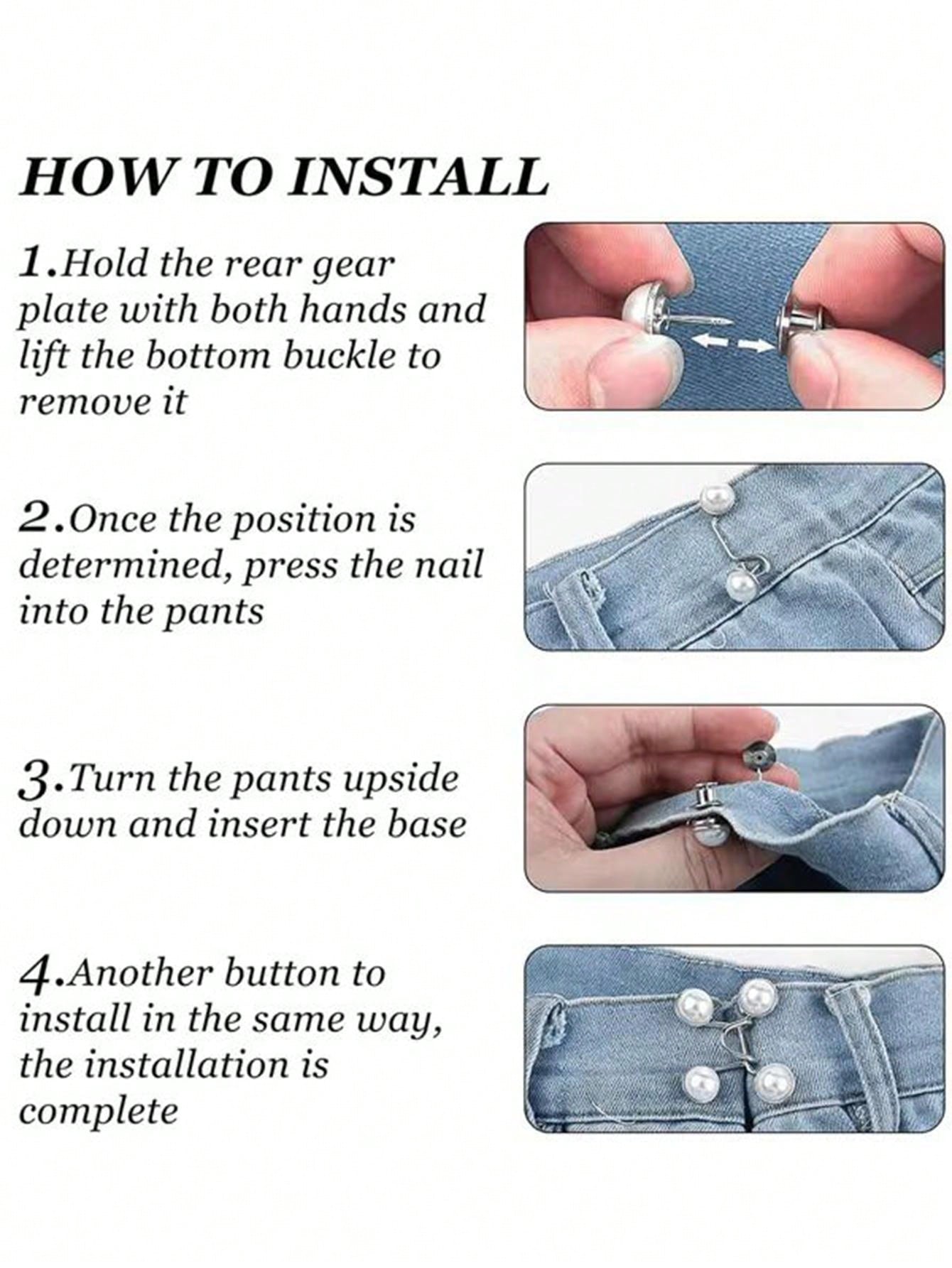 HOW TO INSTALL

1.Hold the rear gear plate with both hands and lift the bottom buckle to remove it

2.Once the position is determined, press the nail into the pants

3.Turn the pants upside down and insert the base

4.Another button to install in the same way, the installation is complete