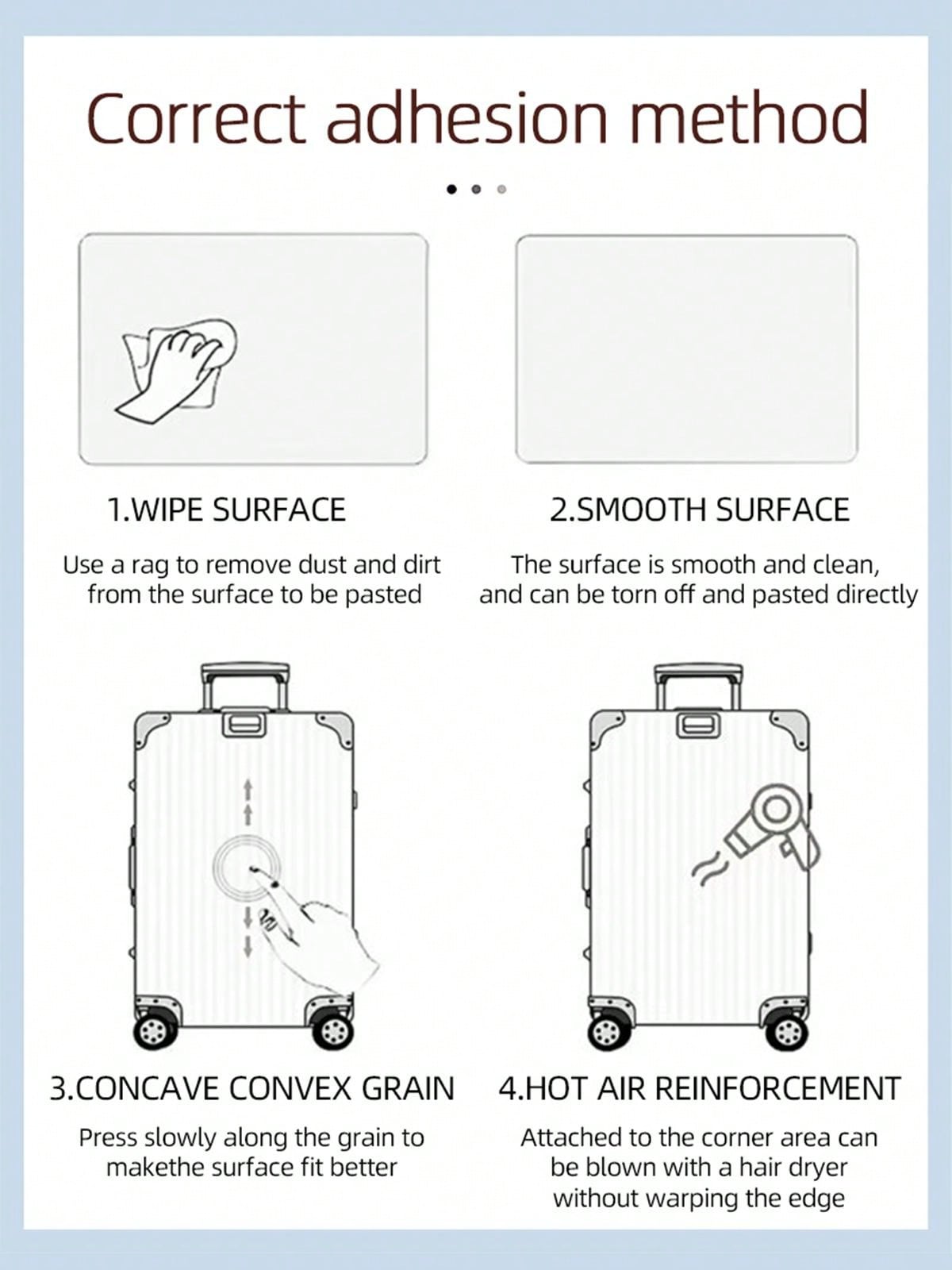 Correct adhesion method

1.WIPE SURFACE

Use a rag to remove dust and dirt from the surface to be pasted

2.SMOOTH SURFACE

The surface is smooth and clean, and can be torn off and pasted directly

3.CONCAVE CONVEX GRAIN

Press slowly along the grain to makethe surface fit better

4.HOT AIR REINFORCEMENT

Attached to the corner area can be blown with a hair dryer without warping the edge