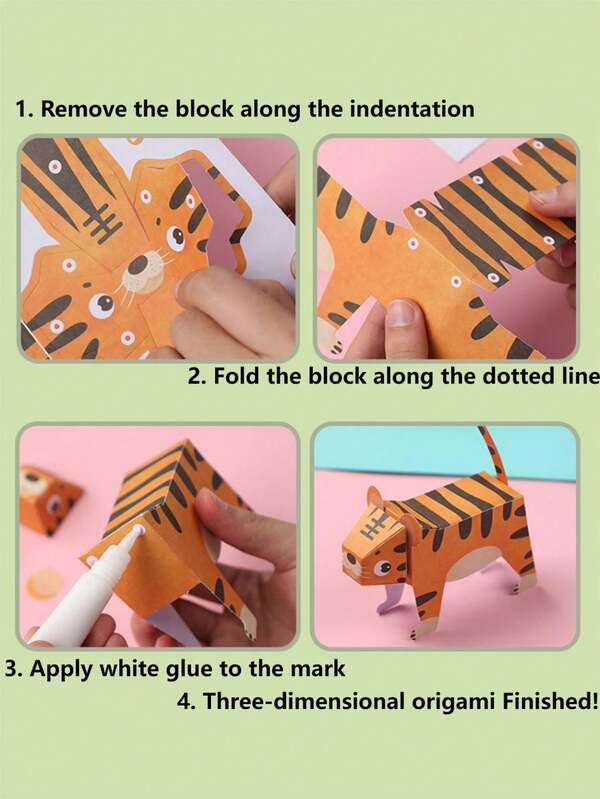 1. Remove the block along the indentation

2. Fold the block along the dotted line

3. Apply white glue to the mark

4. Three-dimensional origami Finished!