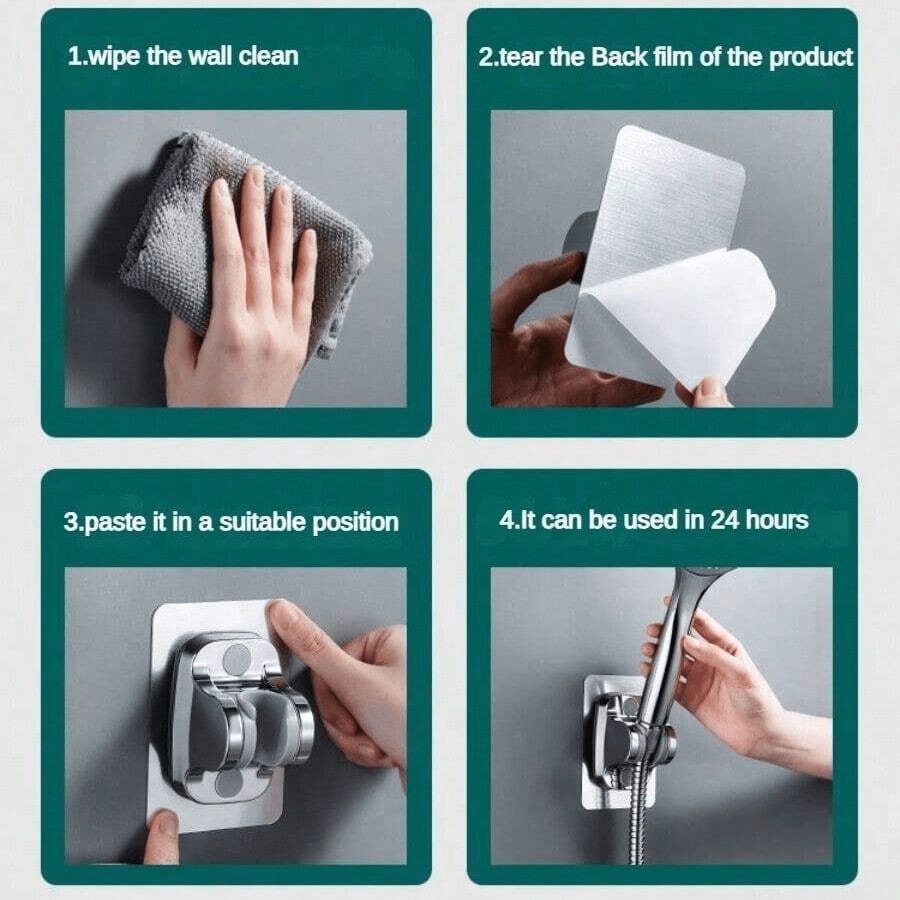 1.wipe the wall clean

2.tear the Back film of the product

3.paste it in a suitable position

4.It can be used in 24 hours