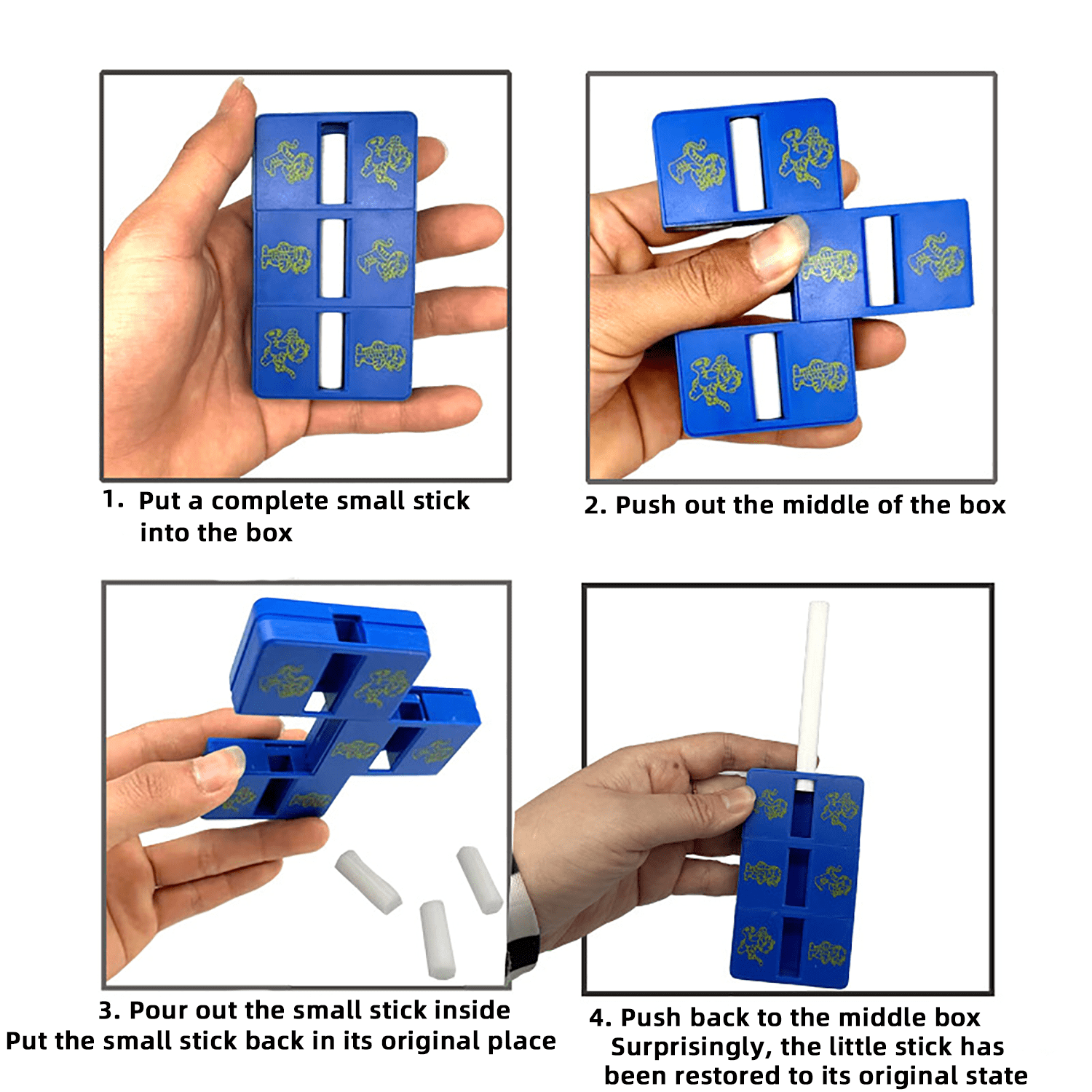 1. Put a complete small stick into the box

2. Push out the middle of the box

3. Pour out the small stick inside
Put the small stick back in its original place

4. Push back to the middle box
Surprisingly, the little stick has been restored to its original state