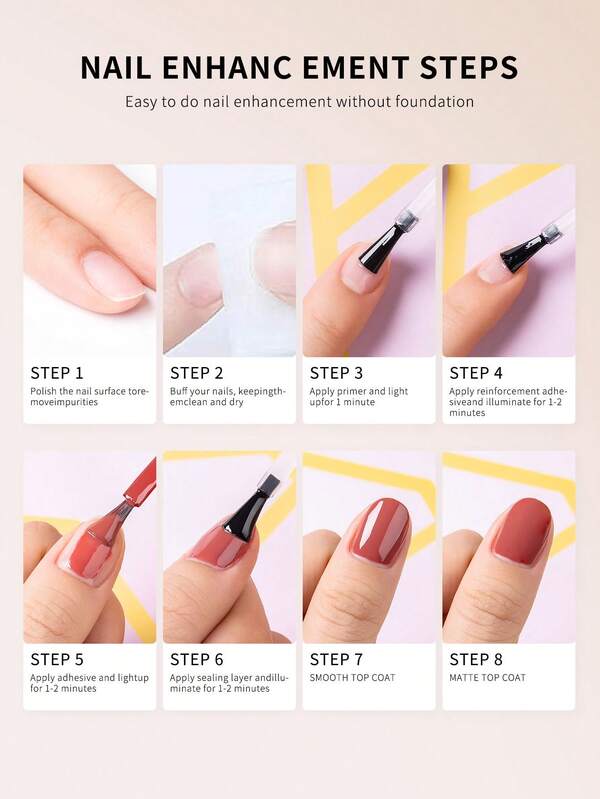 NAIL ENHANC EMENT STEPS

Easy to do nail enhancement without foundation

STEP 1
Polish the nail surface toremoveimpurities

STEP 2
Buff your nails, keepingthemclean and dry

STEP 3
Apply primer and light upfor 1 minute

STEP 4
Apply reinforcement adhesiveand illuminate for 1-2 minutes

STEP 5
Apply adhesive and lightup for 1-2 minutes

STEP 6
Apply sealing layer andilluminate for 1-2 minutes

STEP 7
SMOOTH TOP COAT

STEP 8
MATTE TOP COAT