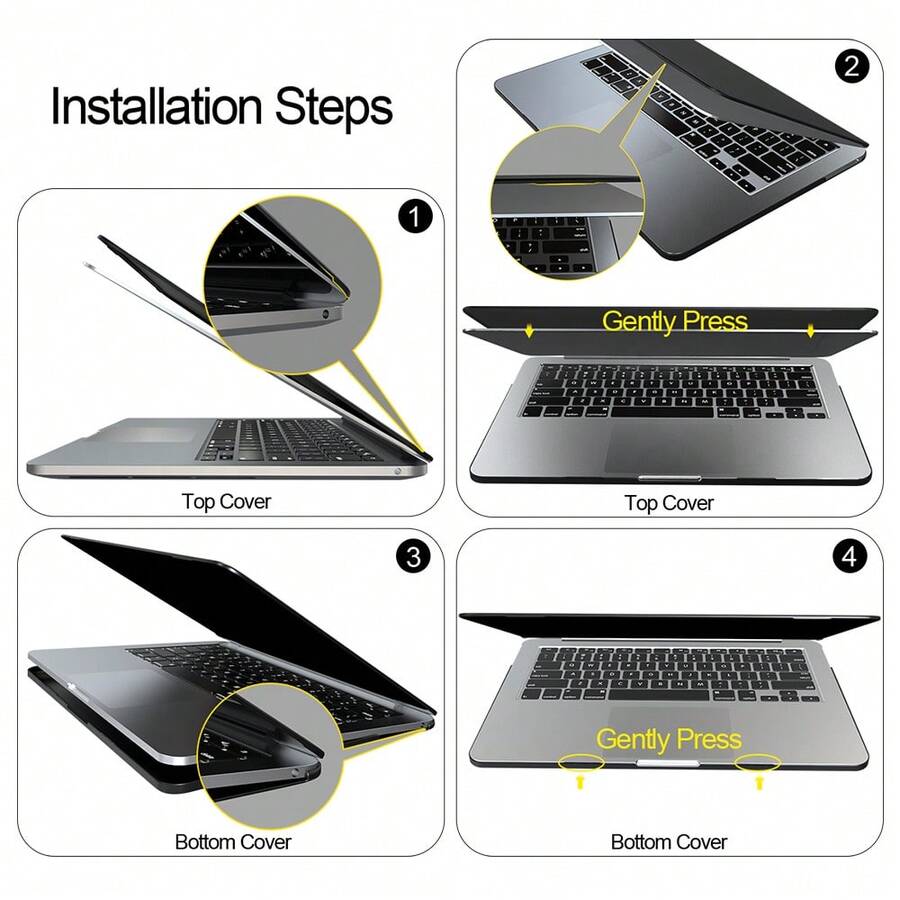 Installation Steps

1

Top Cover

2

Gently Press

Top Cover

3

Bottom Cover

4

Gently Press

Bottom Cover