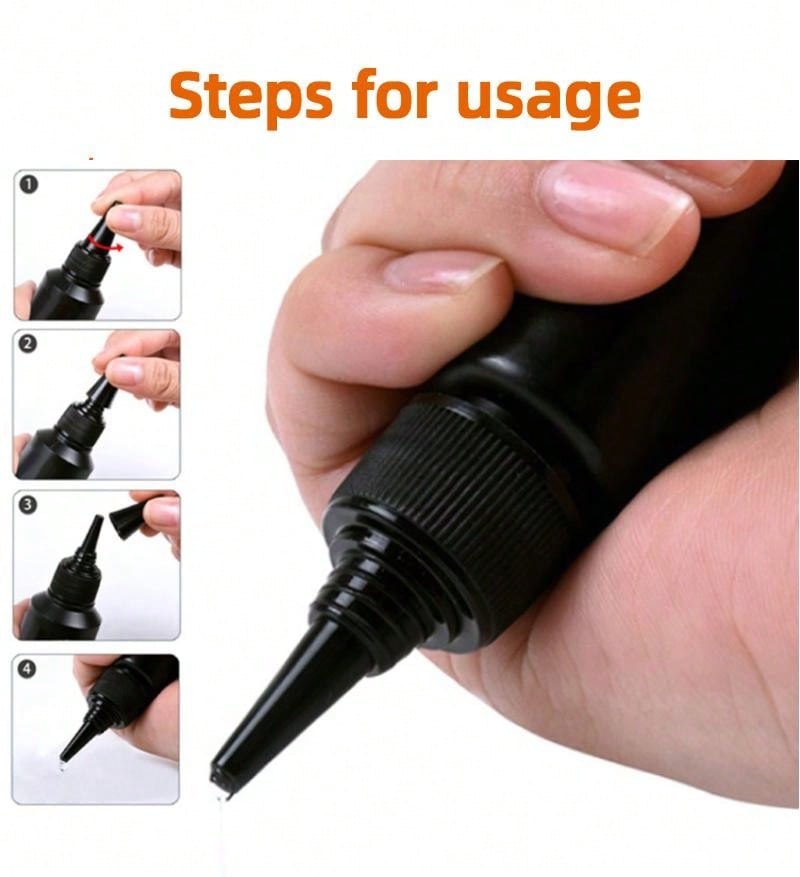 Steps for usage

1

2

3

4