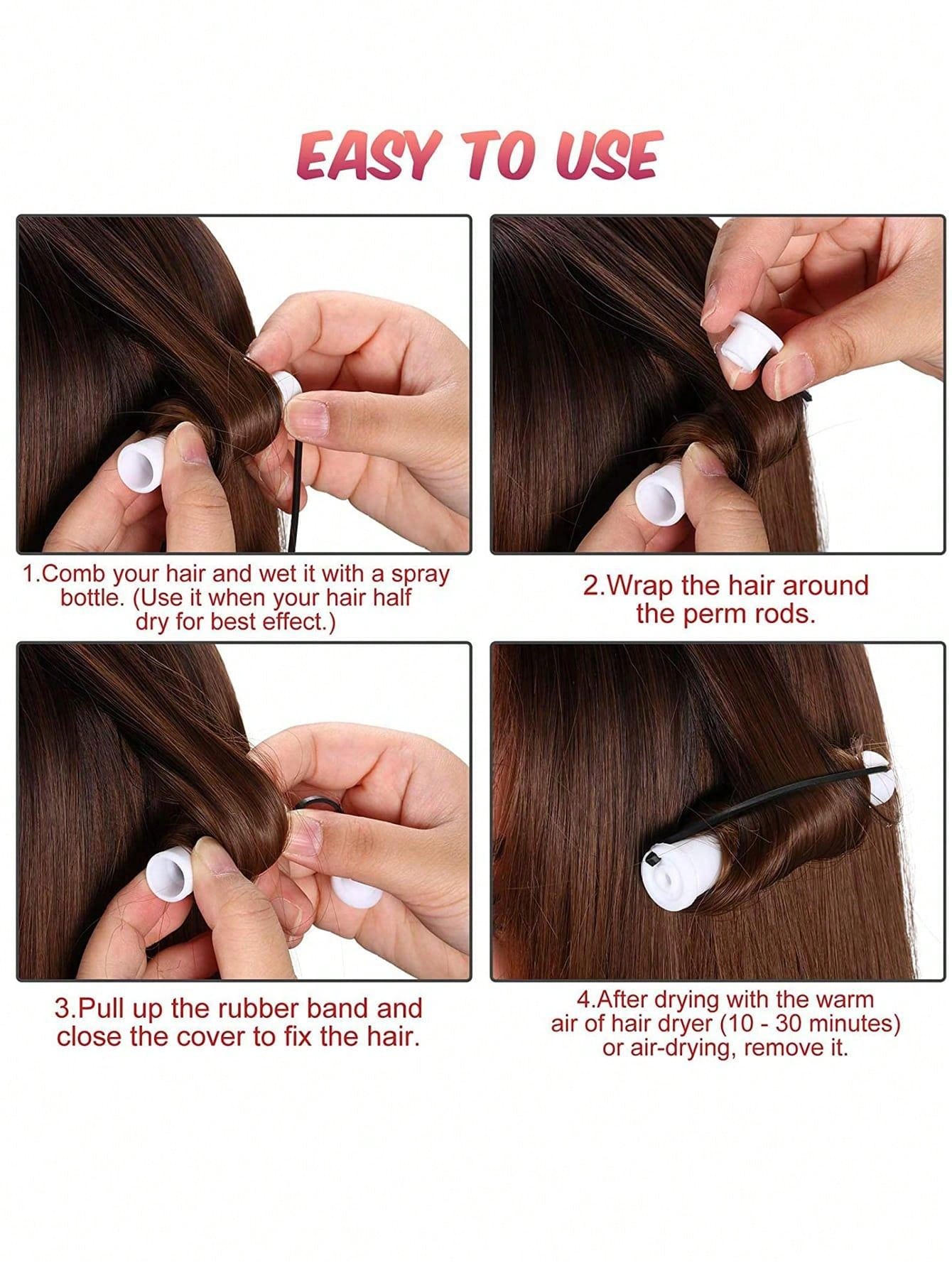 EASY TO USE

1.Comb your hair and wet it with a spray bottle. (Use it when your hair half dry for best effect.)

2.Wrap the hair around the perm rods.

3.Pull up the rubber band and close the cover to fix the hair.

4.After drying with the warm air of hair dryer (10 - 30 minutes) or air-drying, remove it.