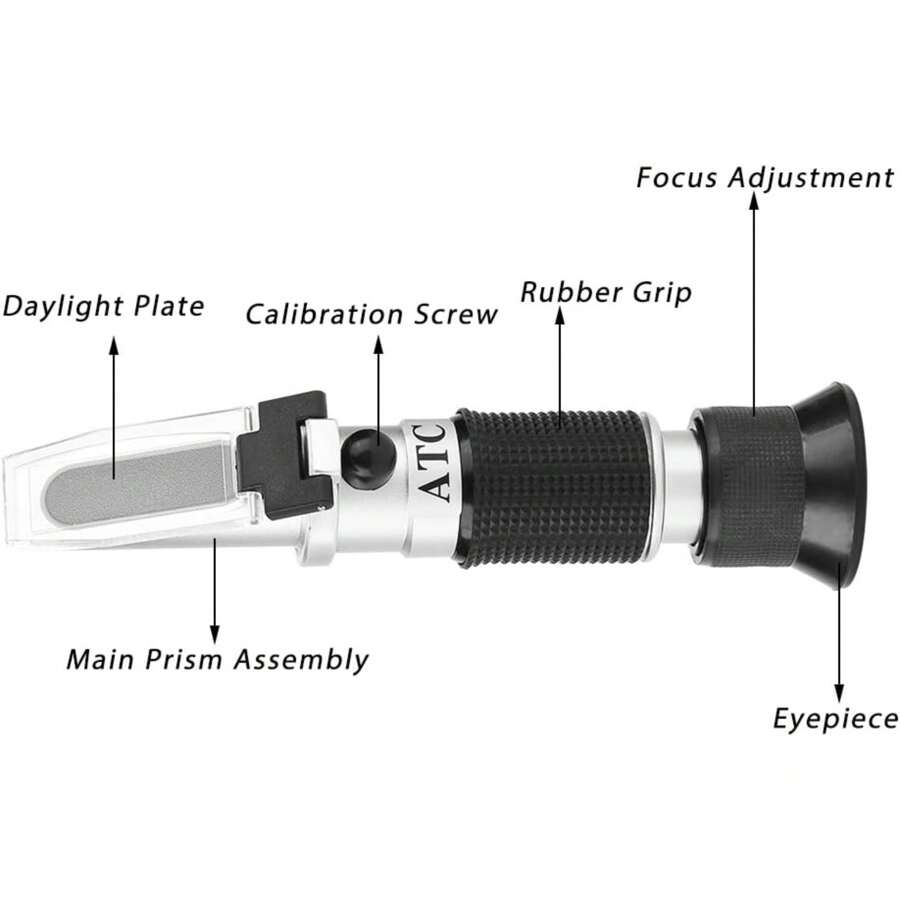 Focus Adjustment

Daylight Plate

Calibration Screw

Rubber Grip

ATC

Main Prism Assembly

Eyepiece