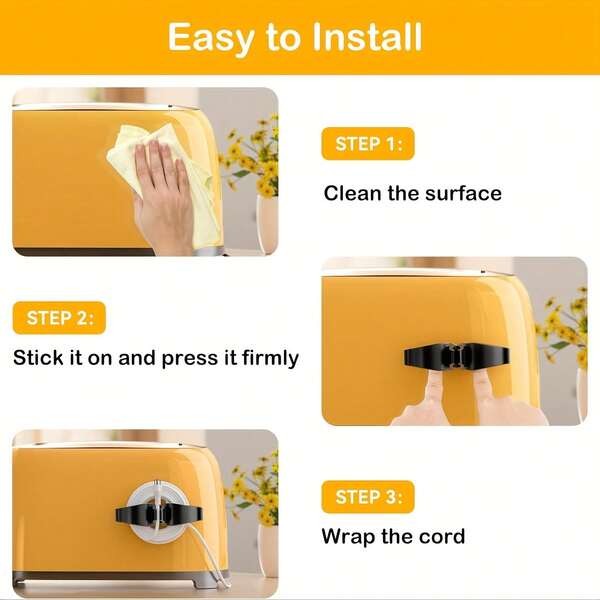 Easy to Install

STEP 1:

Clean the surface

STEP 2:

Stick it on and press it firmly

STEP 3:

Wrap the cord