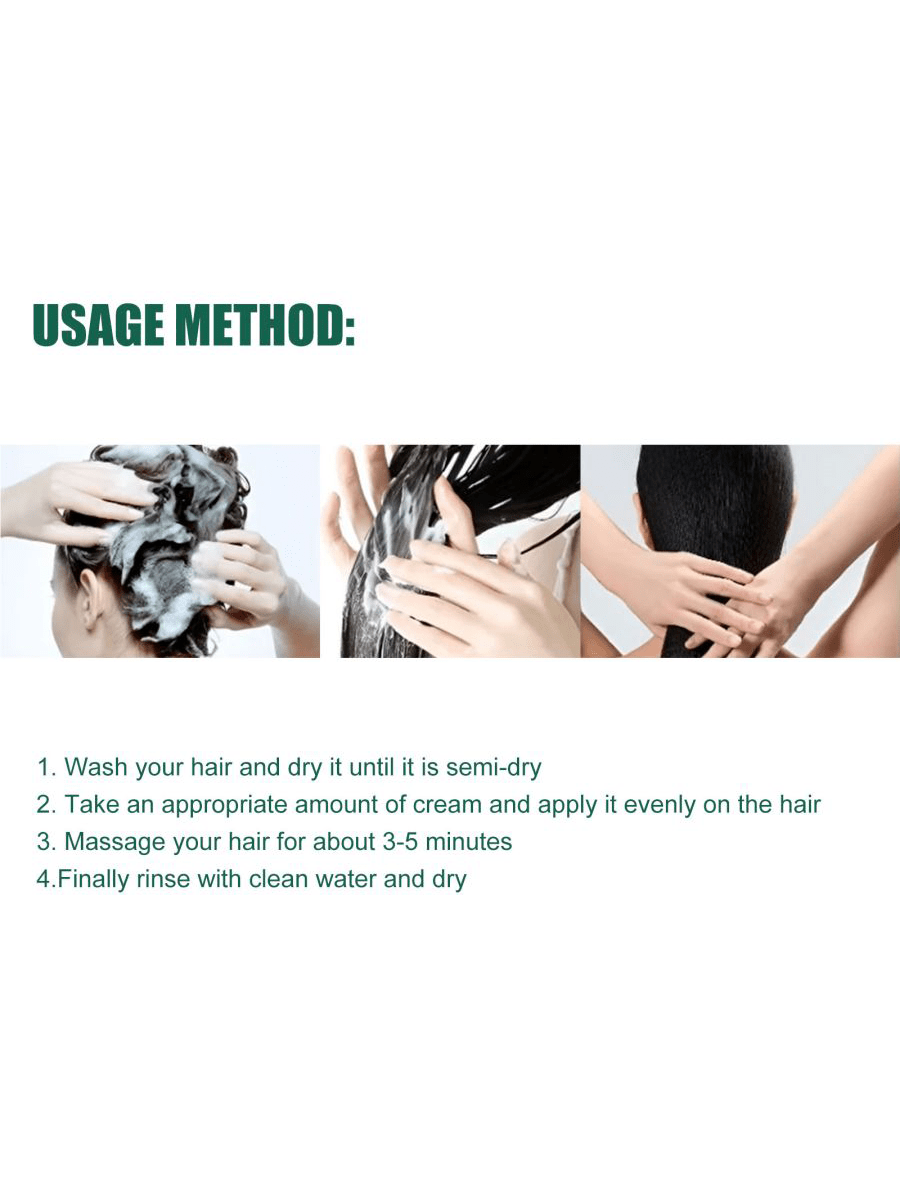 USAGE METHOD:

1. Wash your hair and dry it until it is semi-dry
2. Take an appropriate amount of cream and apply it evenly on the hair
3. Massage your hair for about 3-5 minutes
4.Finally rinse with clean water and dry