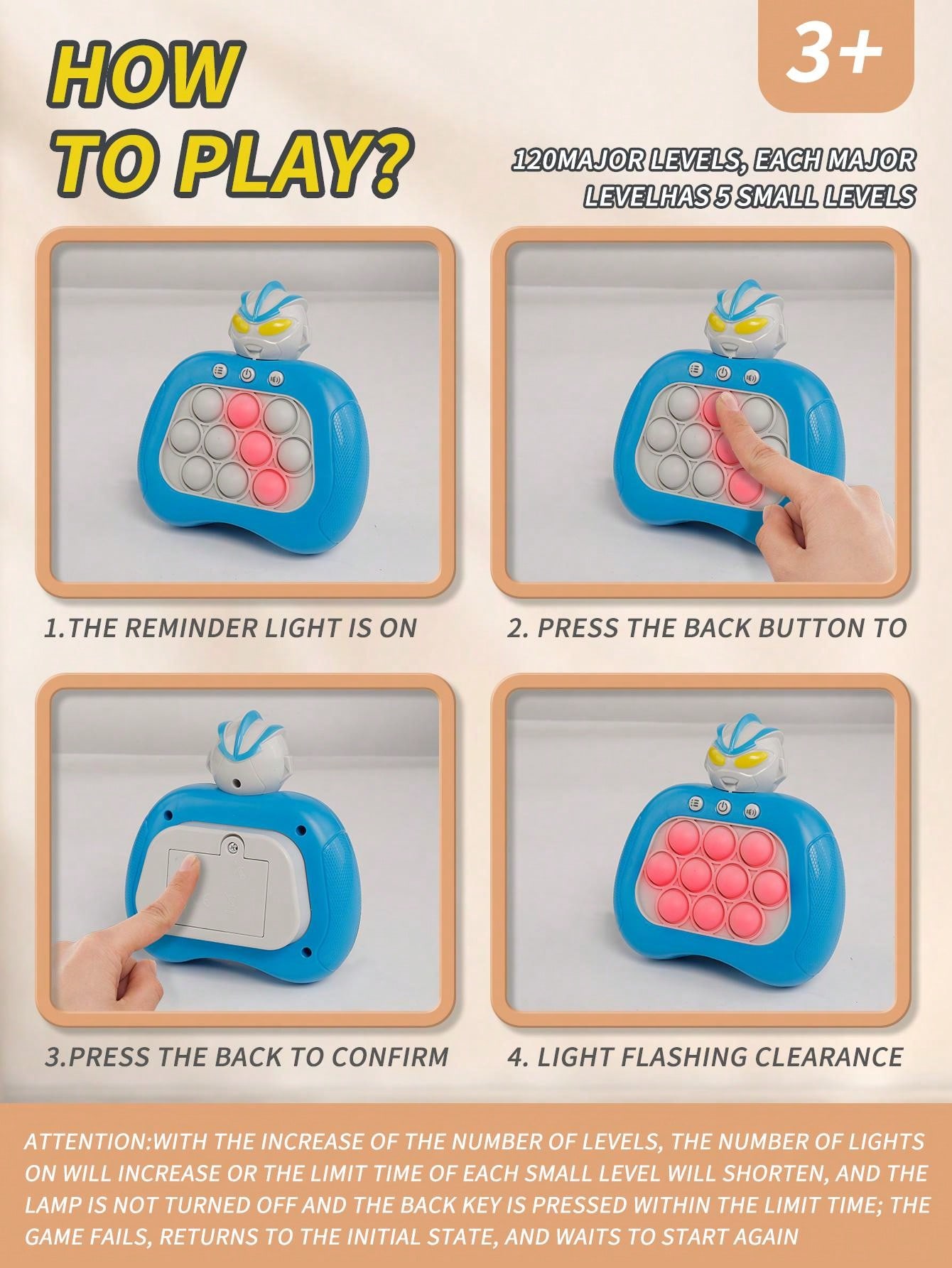 HOW TO PLAY?

3+

120MAJOR LEVELS, EACH MAJOR LEVELHAS 5 SMALL LEVELS

1.THE REMINDER LIGHT IS ON

2. PRESS THE BACK BUTTON TO

3.PRESS THE BACK TO CONFIRM

4. LIGHT FLASHING CLEARANCE

ATTENTION:WITH THE INCREASE OF THE NUMBER OF LEVELS, THE NUMBER OF LIGHTS ON WILL INCREASE OR THE LIMIT TIME OF EACH SMALL LEVEL WILL SHORTEN, AND THE LAMP IS NOT TURNED OFF AND THE BACK KEY IS PRESSED WITHIN THE LIMIT TIME; THE GAME FAILS, RETURNS TO THE INITIAL STATE, AND WAITS TO START AGAIN