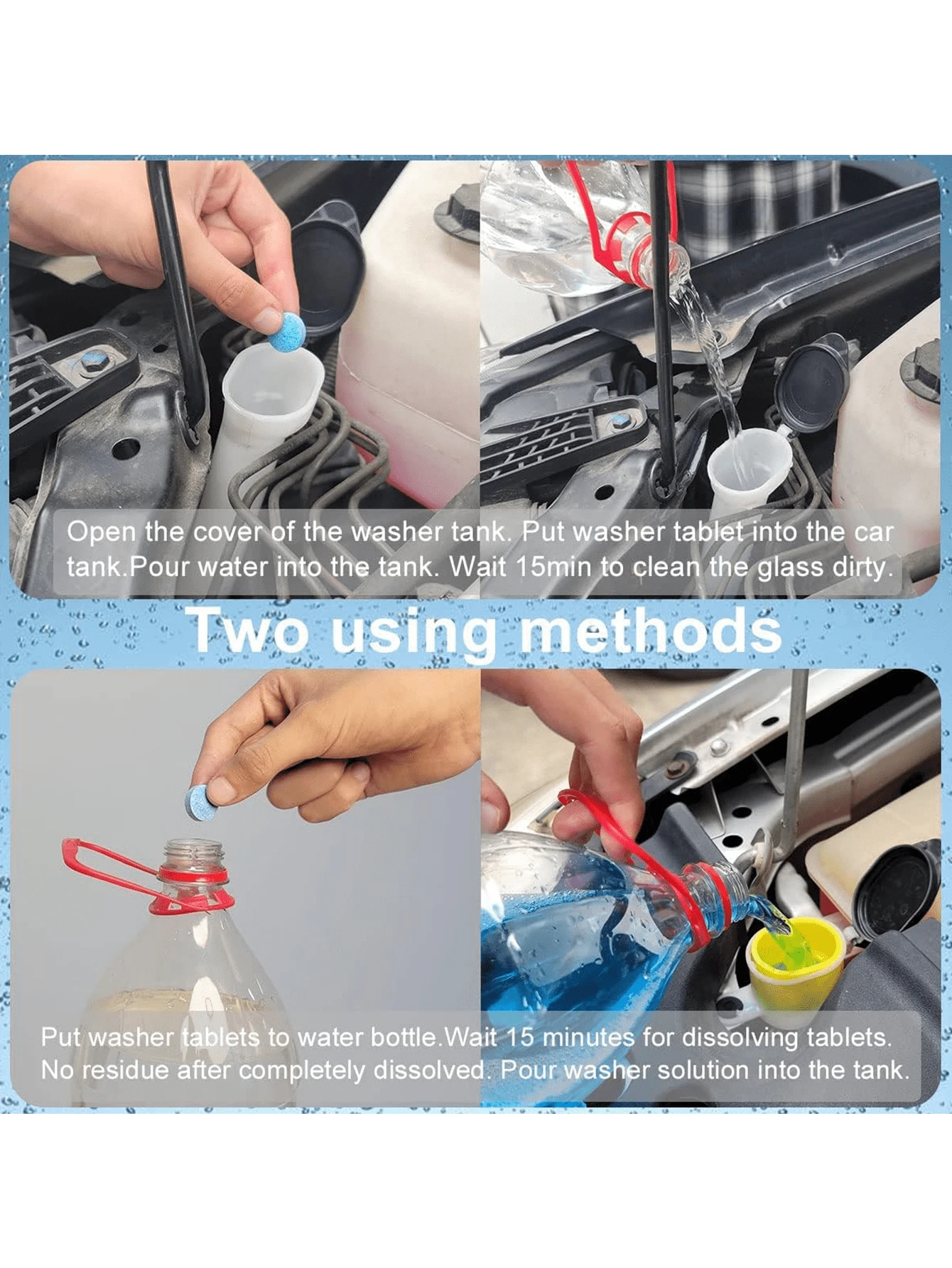 Open the cover of the washer tank. Put washer tablet into the car tank.Pour water into the tank. Wait 15min to clean the glass dirty.

Two using methods

Put washer tablets to water bottle.Wait 15 minutes for dissolving tablets. No residue after completely dissolved. Pour washer solution into the tank.