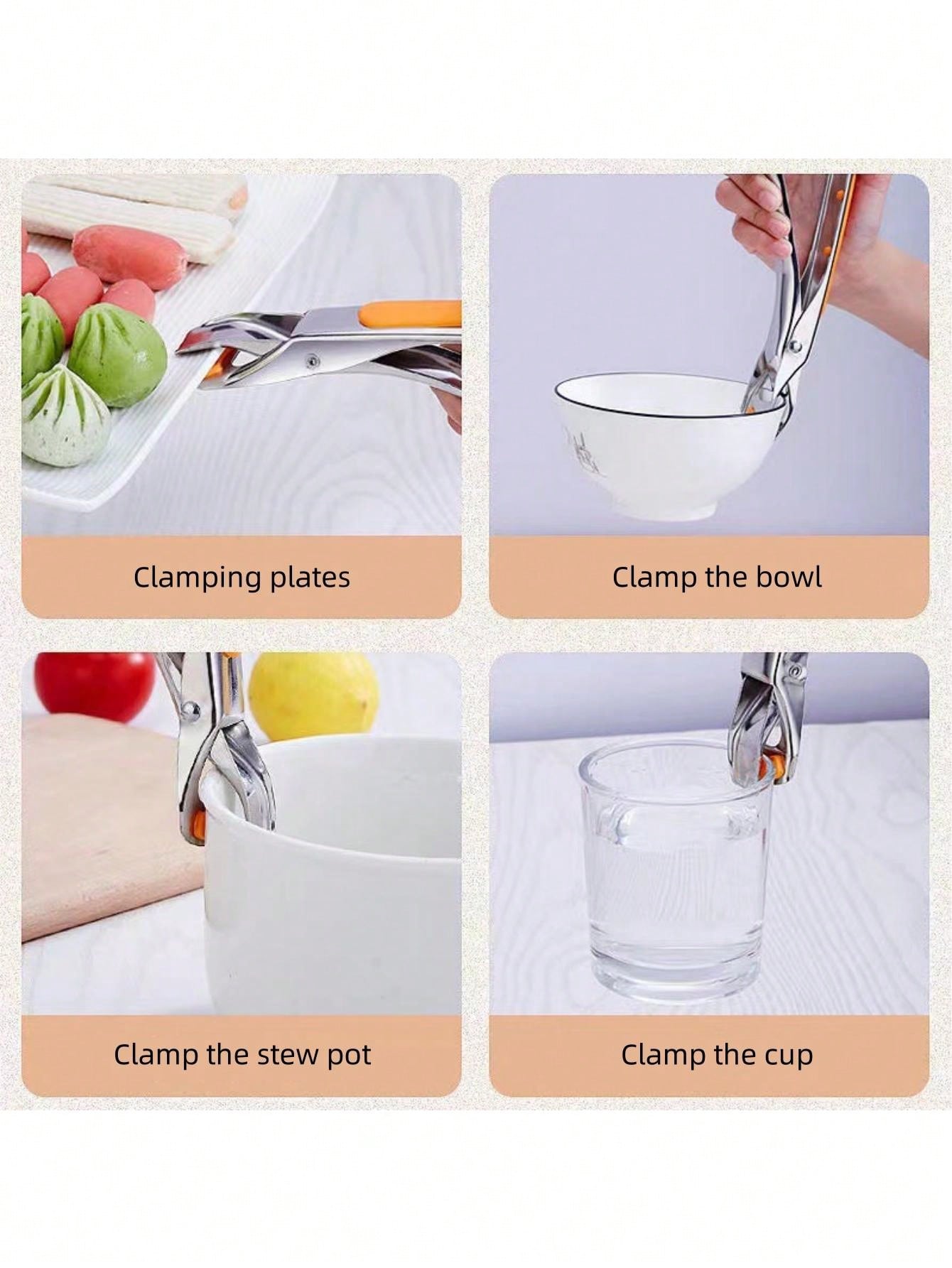 Clamping plates

Clamp the bowl

Clamp the stew pot

Clamp the cup