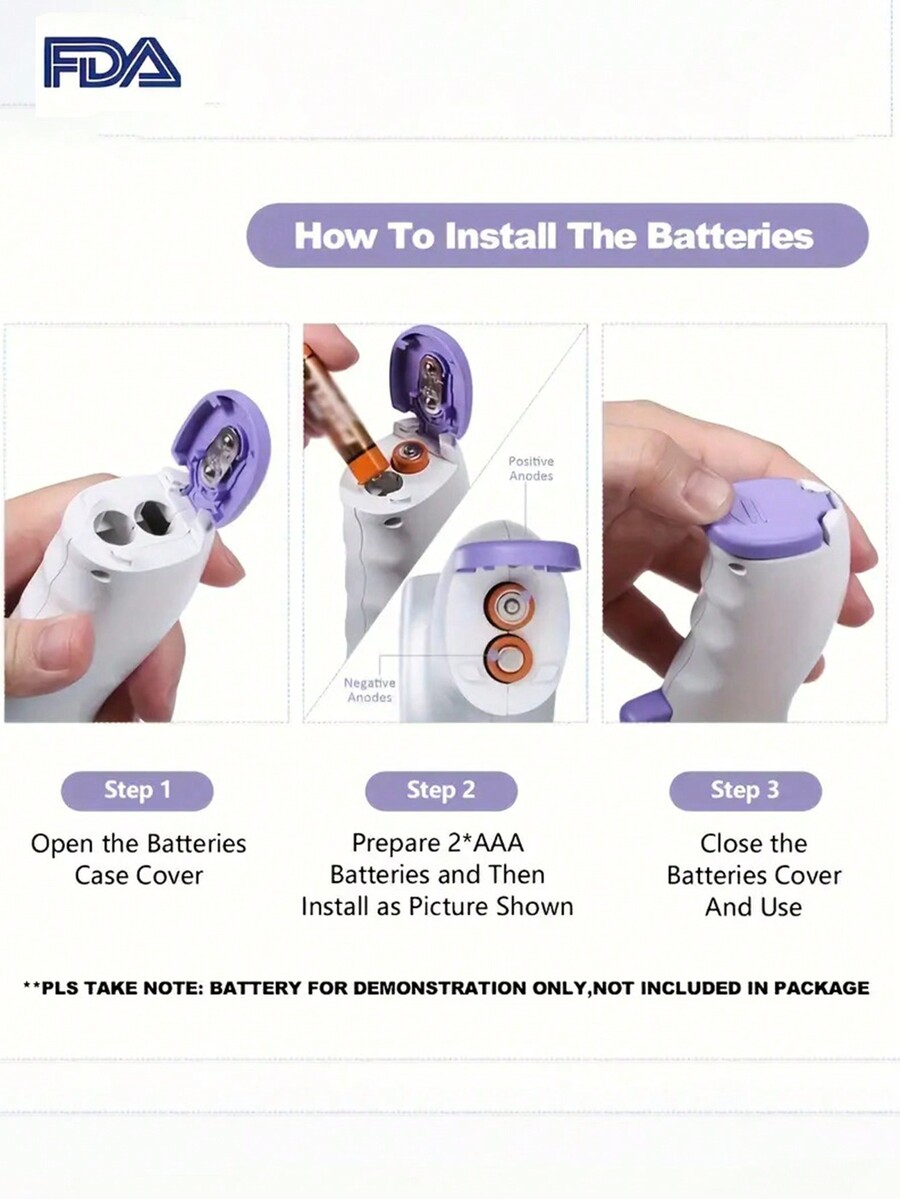 FDA

How To Install The Batteries

Positive Anodes

Negative Anodes

Step 1

Open the Batteries Case Cover

Step 2

Prepare 2*AAA Batteries and Then Install as Picture Shown

Step 3

Close the Batteries Cover And Use

**PLS TAKE NOTE: BATTERY FOR DEMONSTRATION ONLY,NOT INCLUDED IN PACKAGE