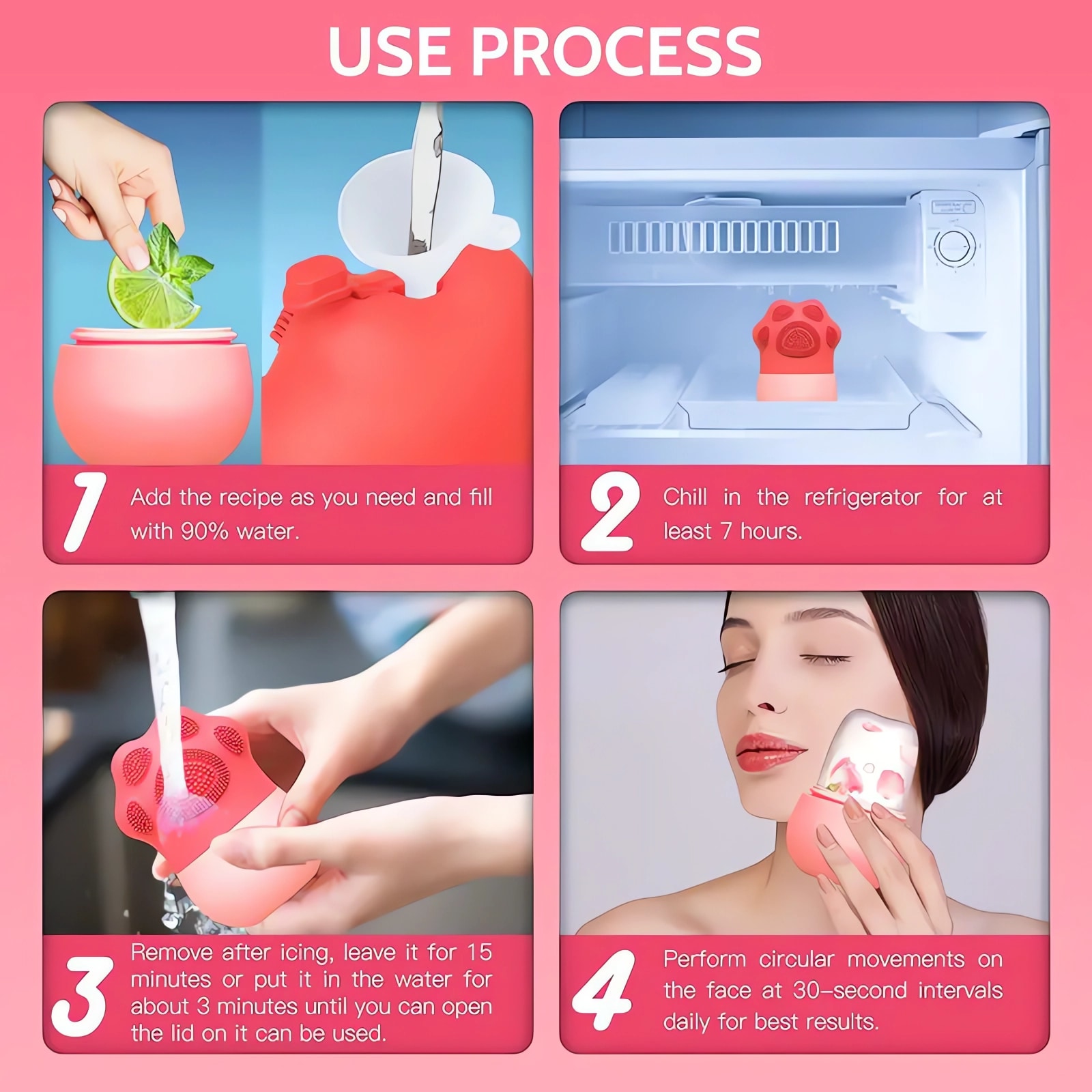 USE PROCESS

1 Add the recipe as you need and fill with 90% water.

2 Chill in the refrigerator for at least 7 hours.

3 Remove after icing, leave it for 15 minutes or put it in the water for about 3 minutes until you can open the lid on it can be used.

4 Perform circular movements on the face at 30-second intervals daily for best results.