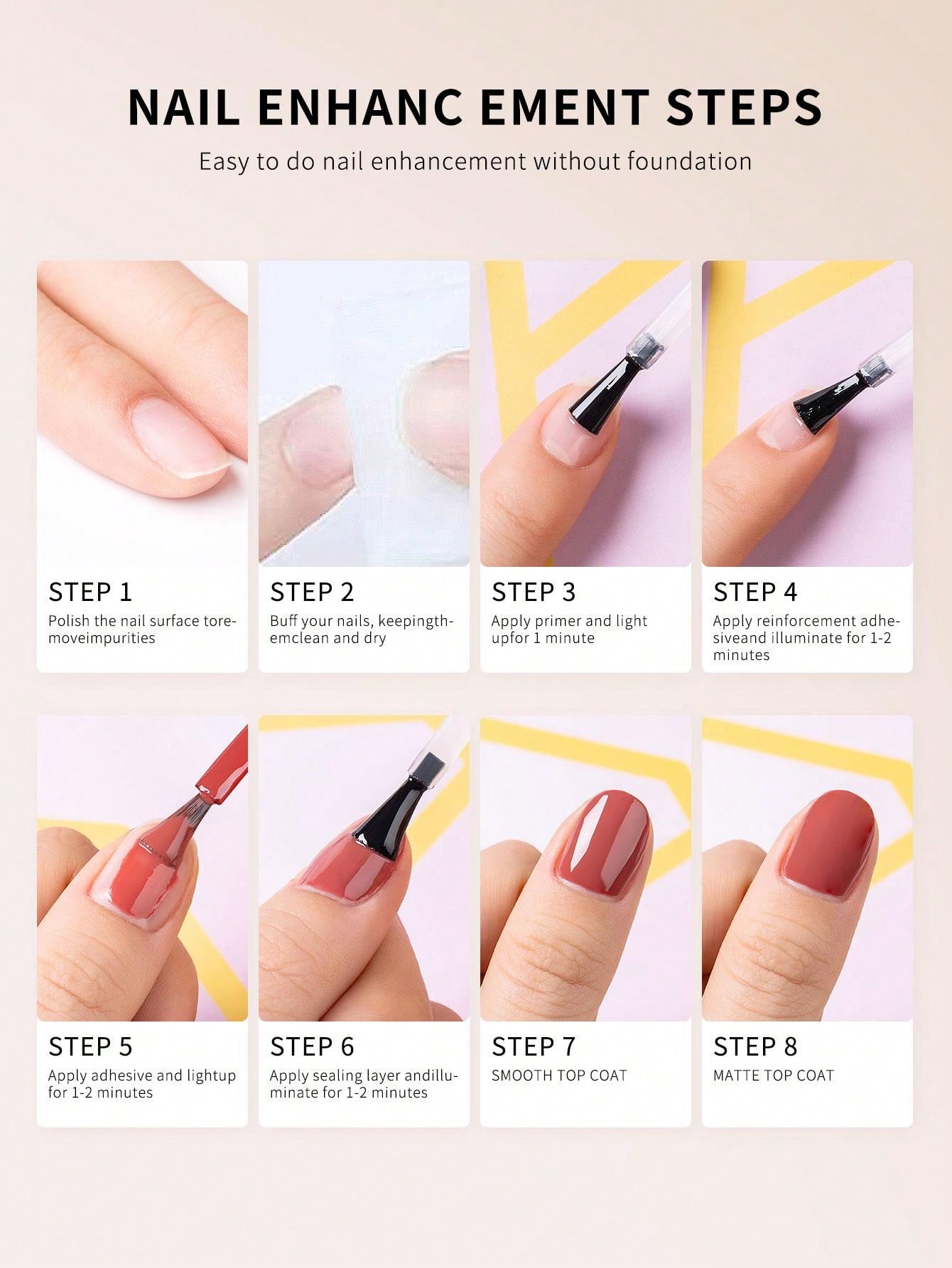 NAIL ENHANC EMENT STEPS

Easy to do nail enhancement without foundation

STEP 1
Polish the nail surface toremoveimpurities

STEP 2
Buff your nails, keepingthemclean and dry

STEP 3
Apply primer and light upfor 1 minute

STEP 4
Apply reinforcement adhesiveand illuminate for 1-2 minutes

STEP 5
Apply adhesive and lightup for 1-2 minutes

STEP 6
Apply sealing layer andilluminate for 1-2 minutes

STEP 7
SMOOTH TOP COAT

STEP 8
MATTE TOP COAT