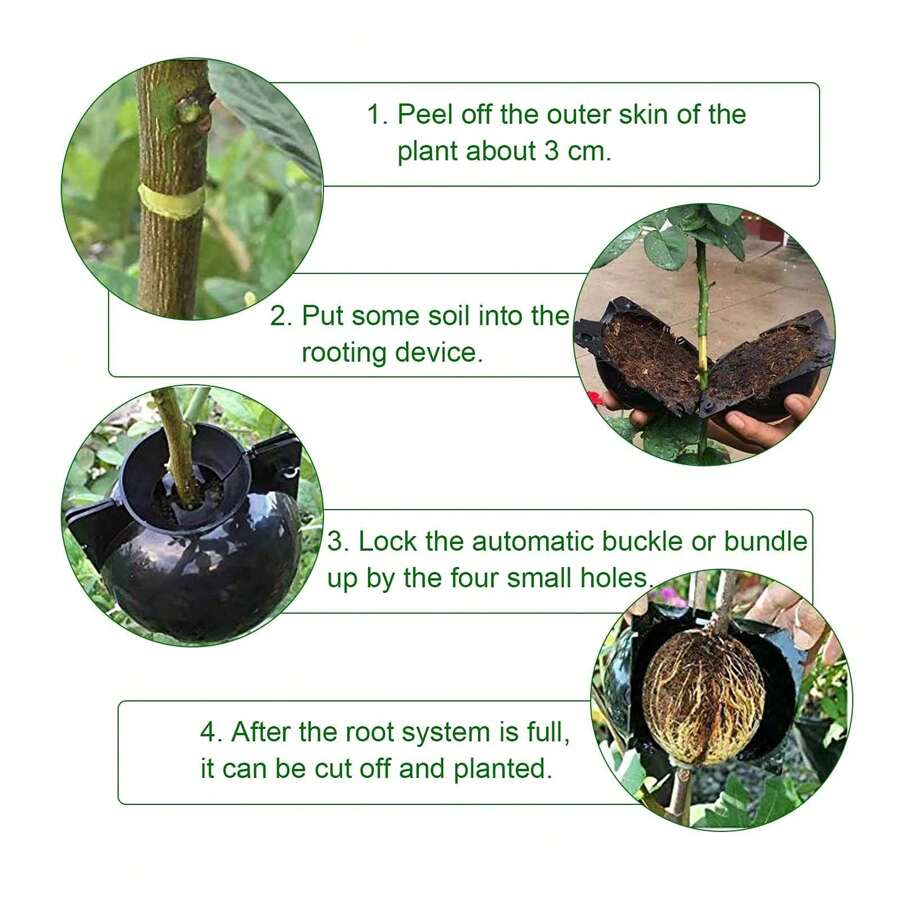 1. Peel off the outer skin of the plant about 3 cm.

2. Put some soil into the rooting device.

3. Lock the automatic buckle or bundle up by the four small holes.

4. After the root system is full, it can be cut off and planted.