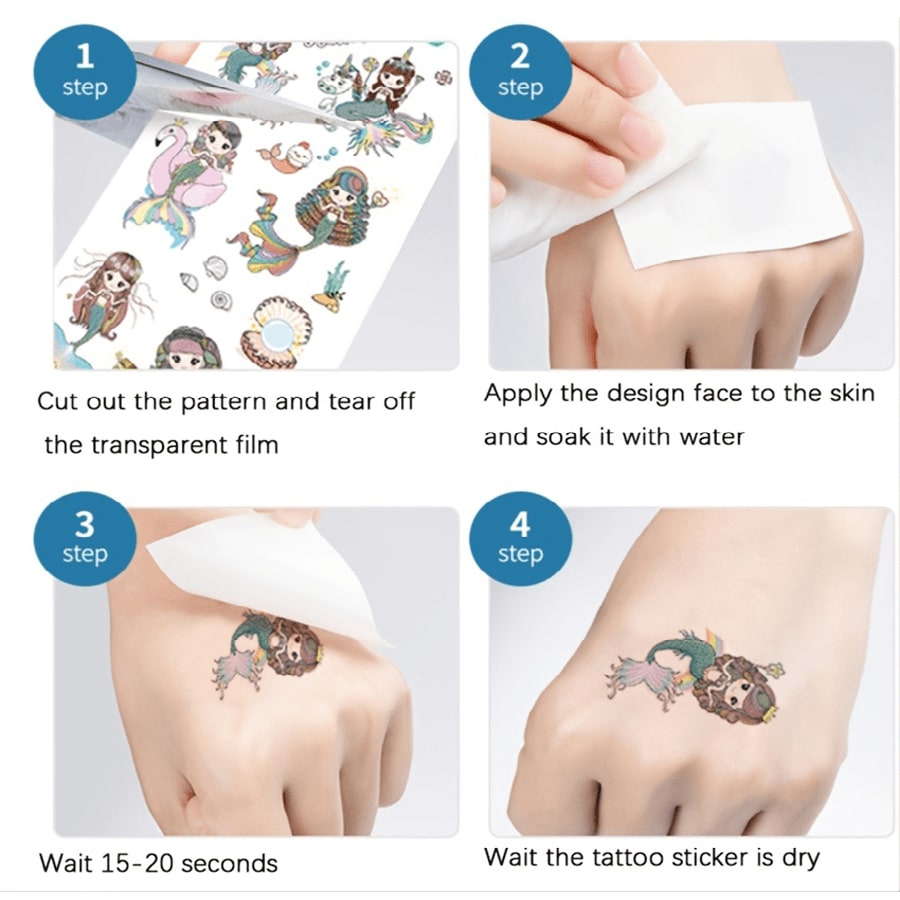 1
step

Cut out the pattern and tear off the transparent film

2
step

Apply the design face to the skin and soak it with water

3
step

Wait 15-20 seconds

4
step

Wait the tattoo sticker is dry