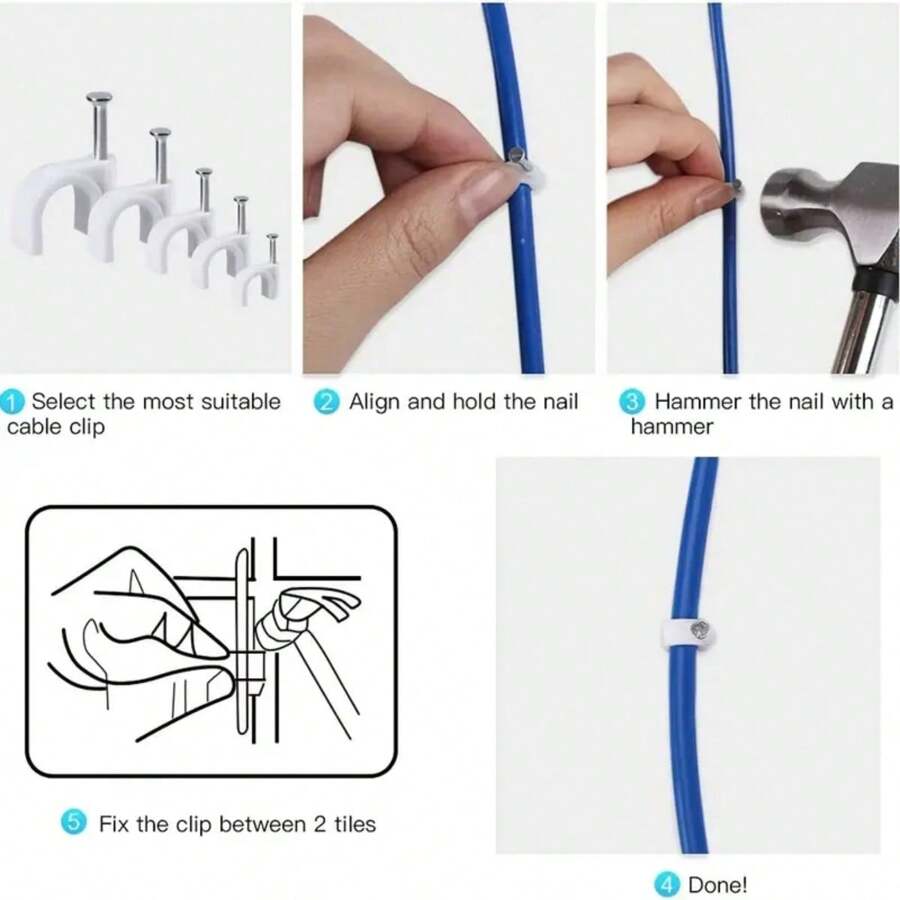 1 Select the most suitable cable clip

2 Align and hold the nail

3 Hammer the nail with a hammer

5 Fix the clip between 2 tiles

4 Done!