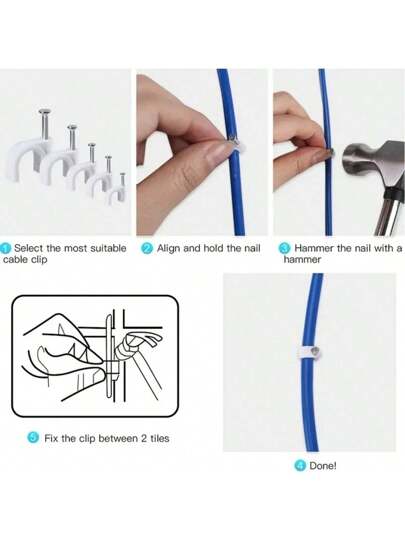 1 Select the most suitable cable clip

2 Align and hold the nail

3 Hammer the nail with a hammer

5 Fix the clip between 2 tiles

4 Done!