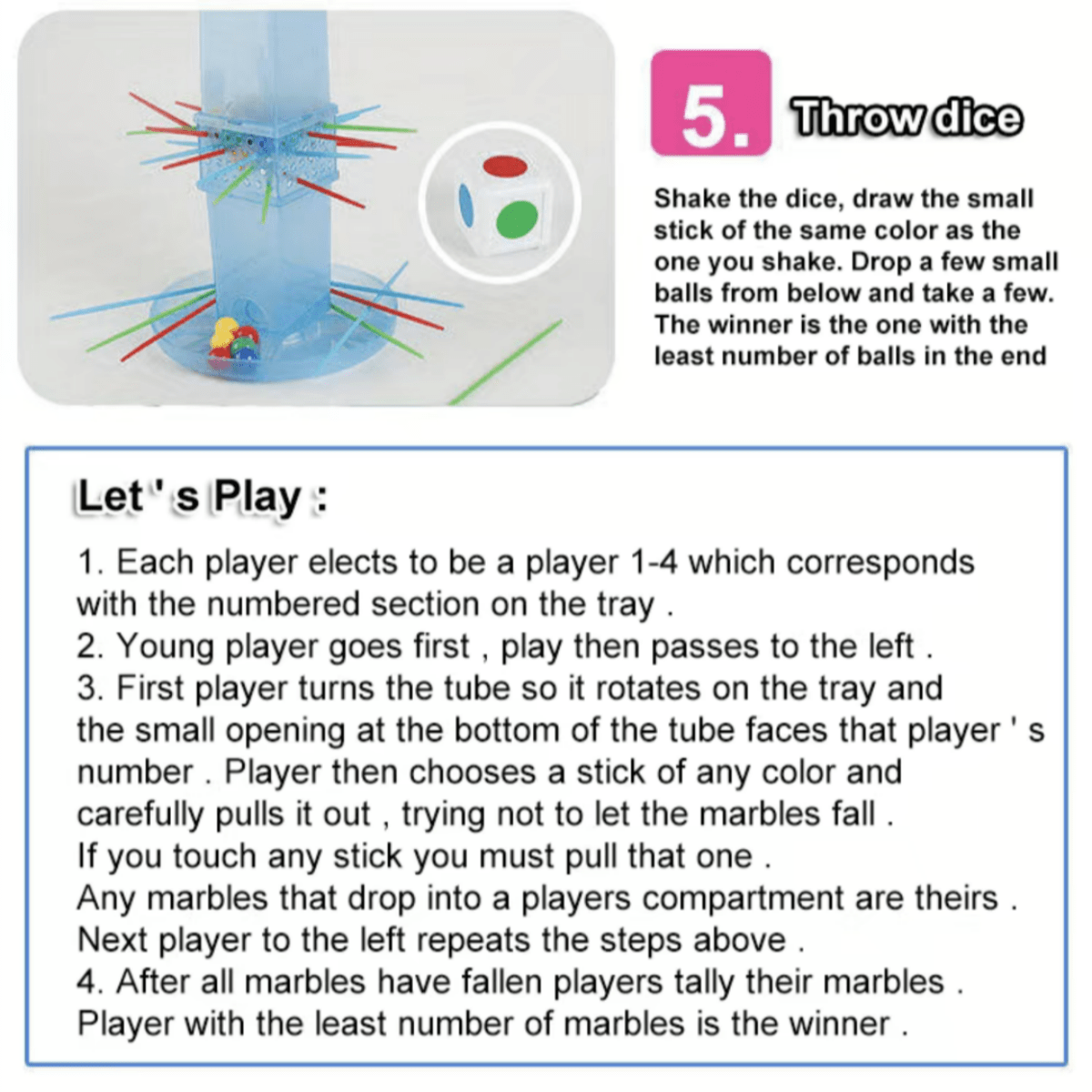 5. Throw dice

Shake the dice, draw the small stick of the same color as the one you shake. Drop a few small balls from below and take a few. The winner is the one with the least number of balls in the end

Let ' s Play :

1. Each player elects to be a player 1-4 which corresponds with the numbered section on the tray .
2. Young player goes first , play then passes to the left .
3. First player turns the tube so it rotates on the tray and the small opening at the bottom of the tube faces that player ' s number . Player then chooses a stick of any color and carefully pulls it out , trying not to let the marbles fall .
If you touch any stick you must pull that one .
Any marbles that drop into a players compartment are theirs .
Next player to the left repeats the steps above .
4. After all marbles have fallen players tally their marbles .
Player with the least number of marbles is the winner .