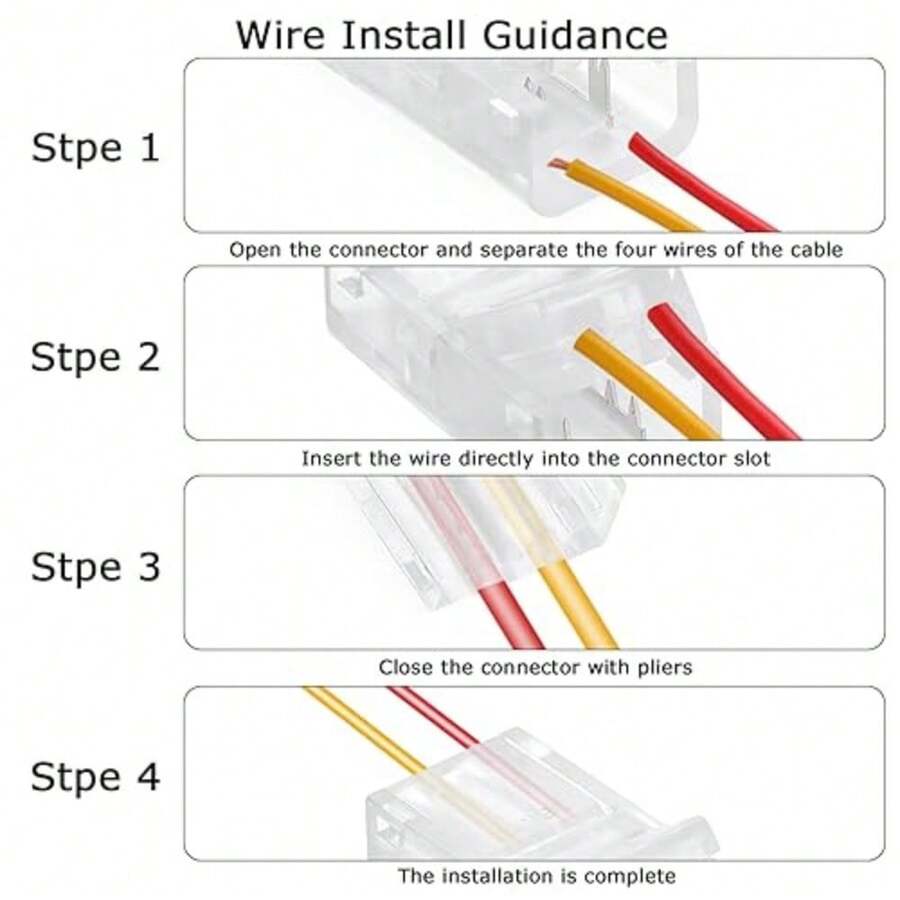 Wire Install Guidance

Stpe 1

Open the connector and separate the four wires of the cable

Stpe 2

Insert the wire directly into the connector slot

Stpe 3

Close the connector with pliers

Stpe 4

The installation is complete