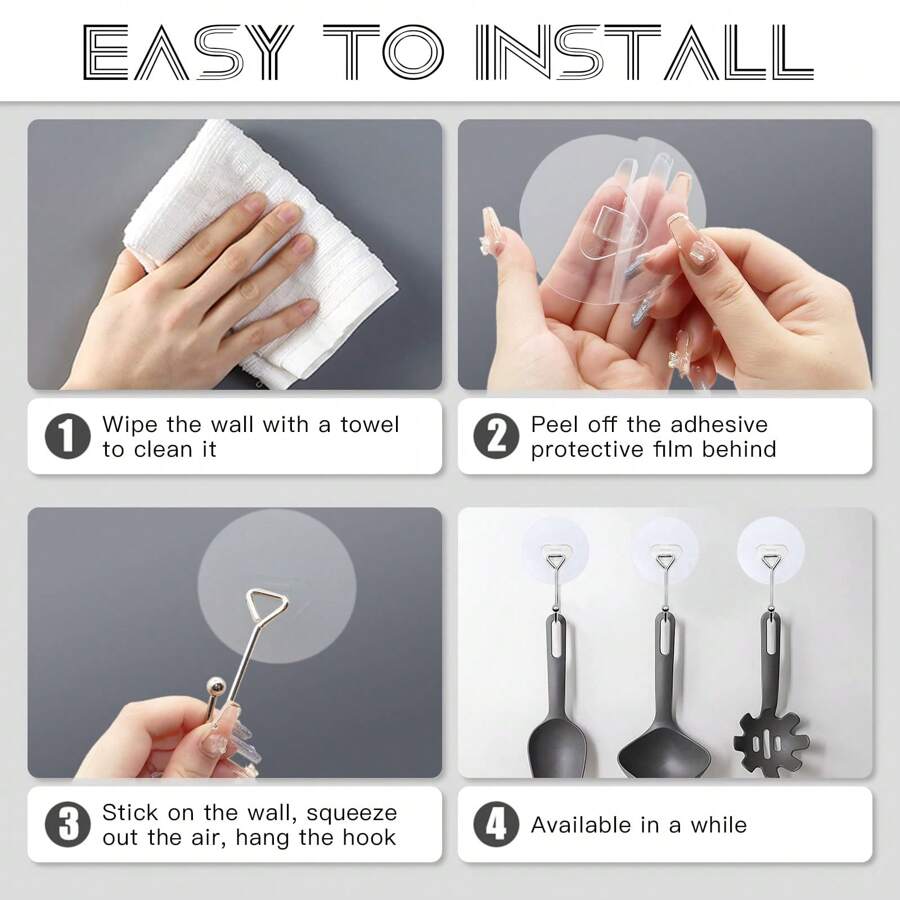 EASY TO INSTALL

1 Wipe the wall with a towel to clean it

2 Peel off the adhesive protective film behind

3 Stick on the wall, squeeze out the air, hang the hook

4 Available in a while