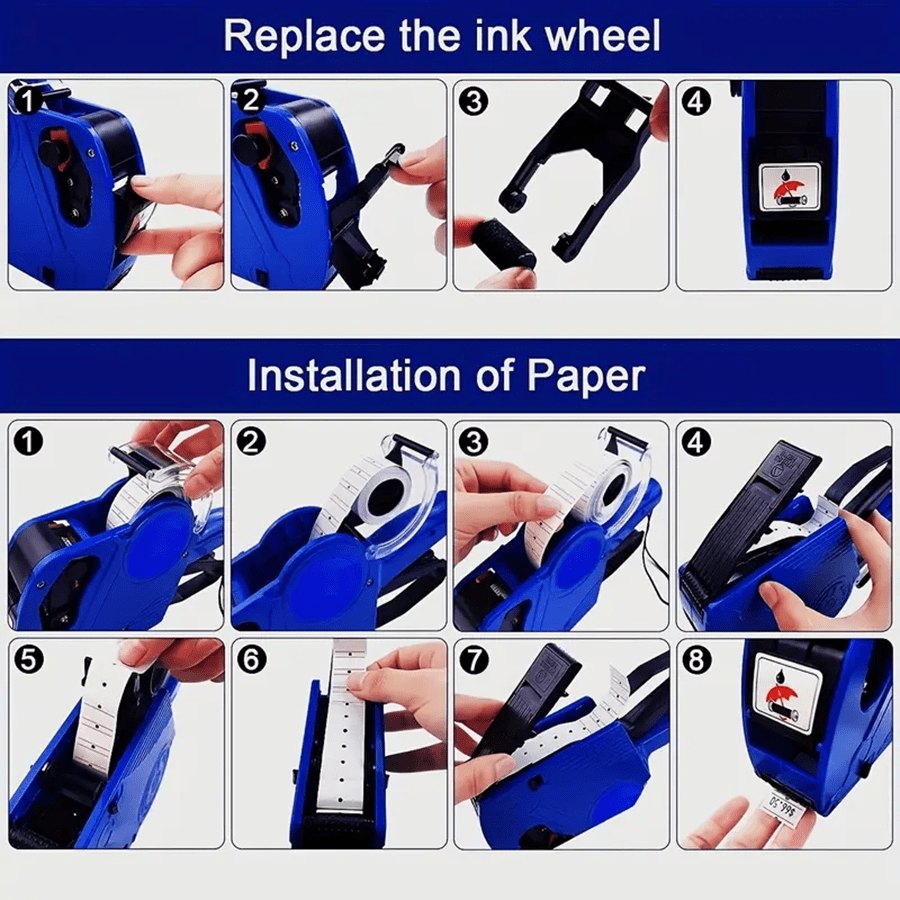 Replace the ink wheel

1

2

3

4

Installation of Paper

1

2

3

4

5

6

7

8

$66.50