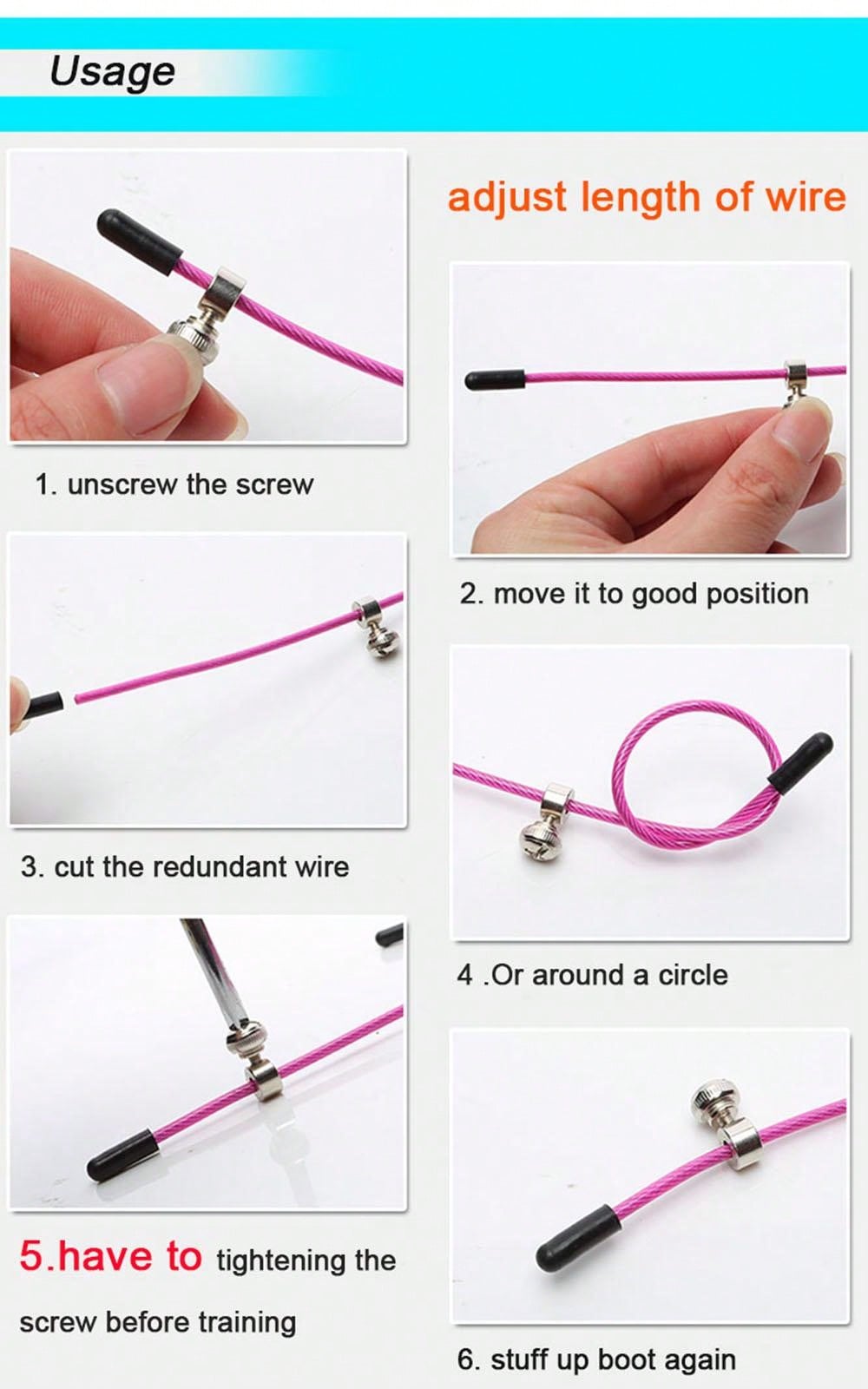 Usage

adjust length of wire

1. unscrew the screw

2. move it to good position

3. cut the redundant wire

4 .Or around a circle

5.have to tightening the screw before training

6. stuff up boot again