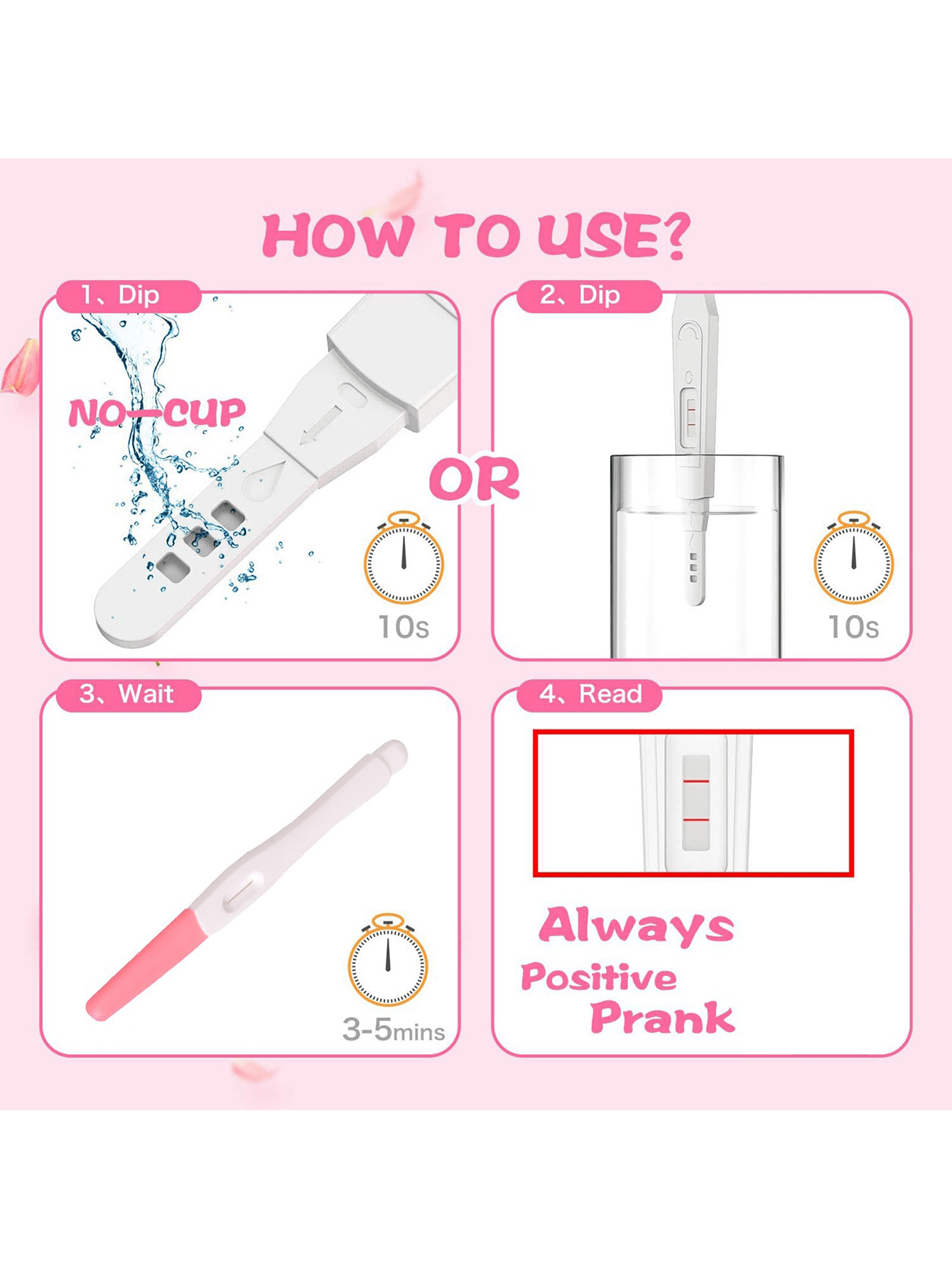 HOW TO USE?

1、Dip

NO—CUP

10s

OR

2、Dip

10s

3、Wait

3-5mins

4、Read

Always Positive Prank