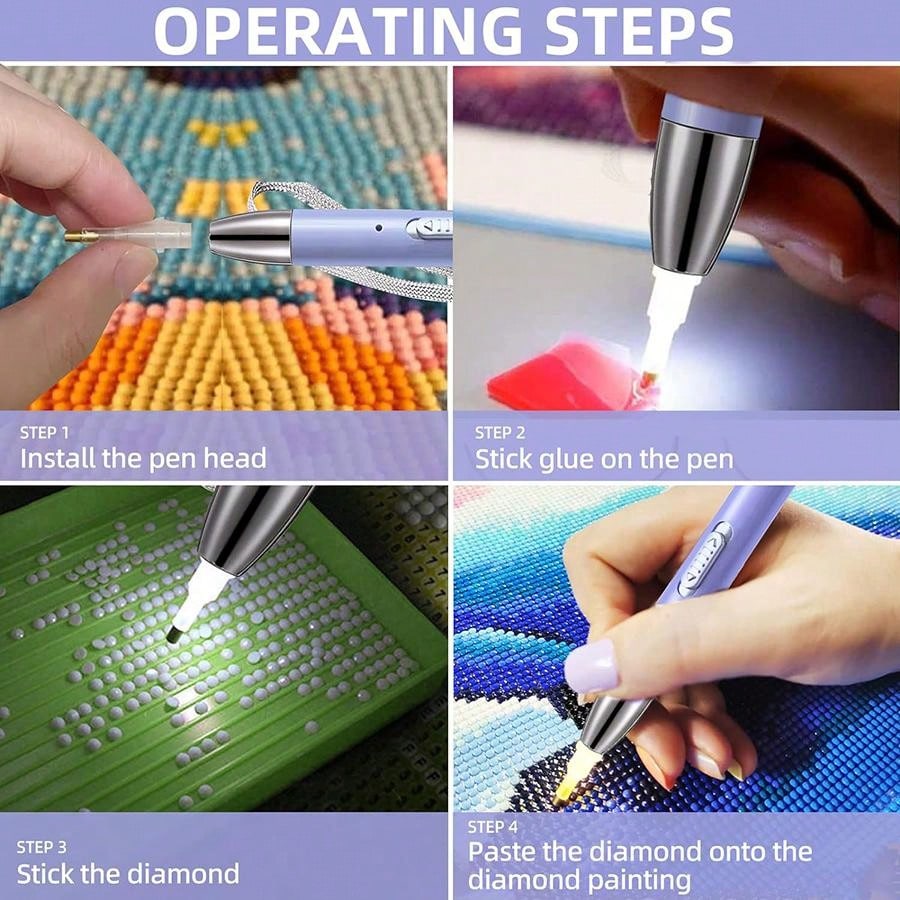 OPERATING STEPS

STEP 1
Install the pen head

STEP 2
Stick glue on the pen

STEP 3
Stick the diamond

STEP 4
Paste the diamond onto the diamond painting