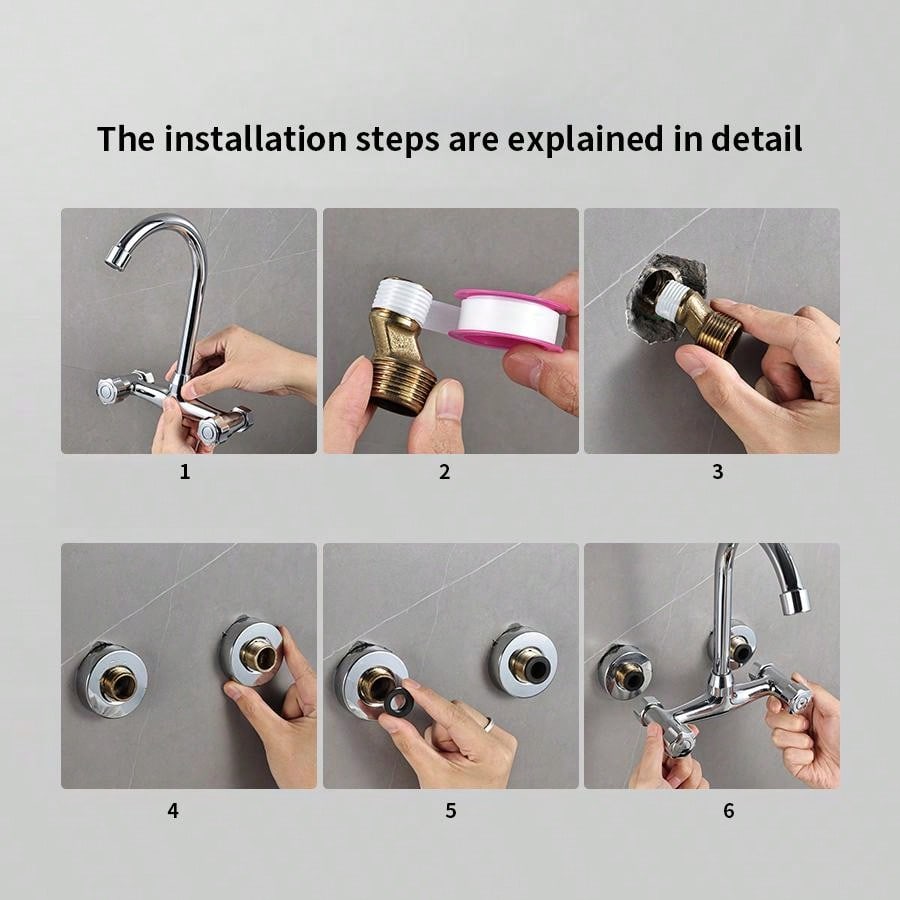 The installation steps are explained in detail

1

2

3

4

5

6