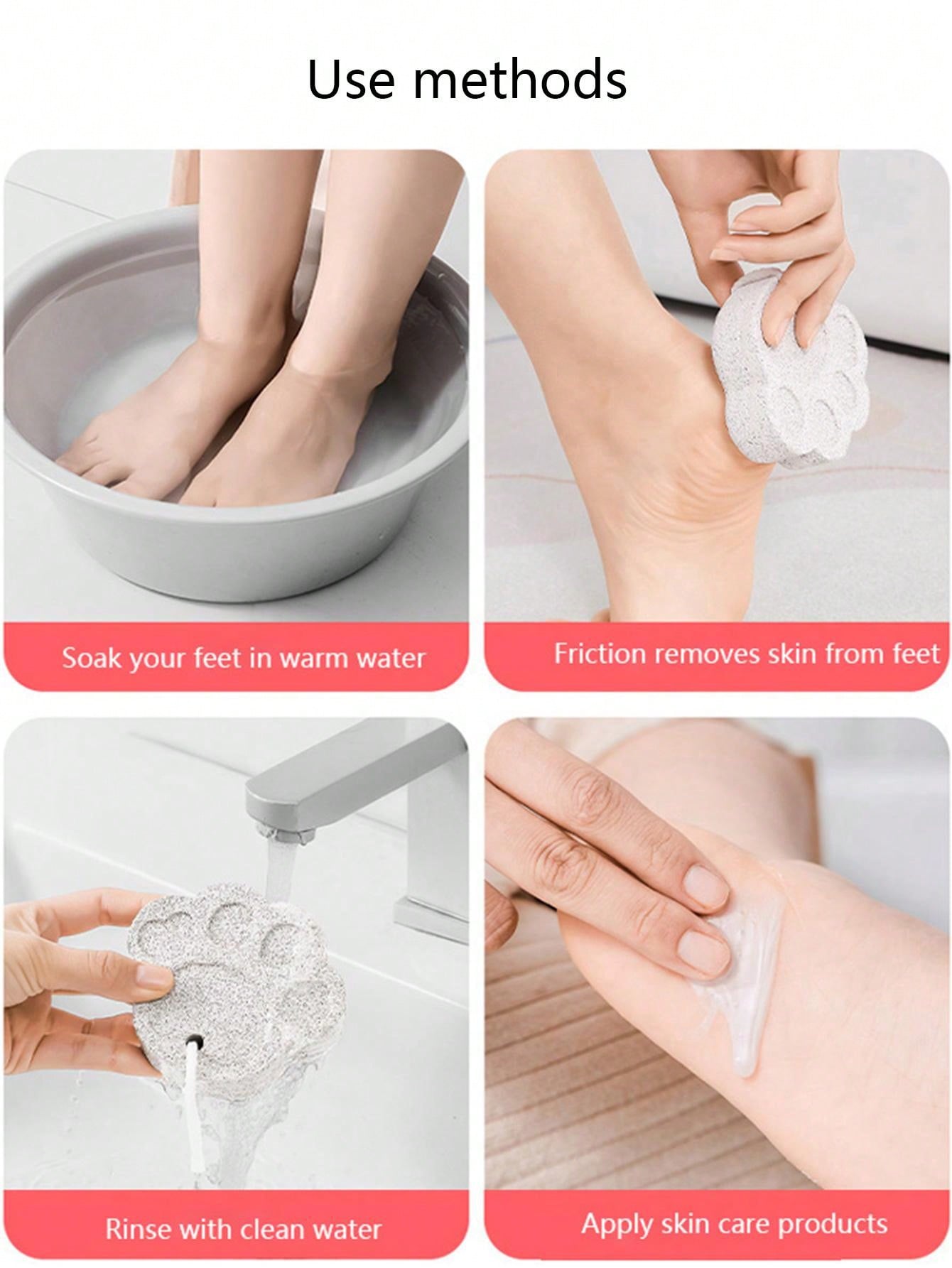 Use methods

Soak your feet in warm water

Friction removes skin from feet

Rinse with clean water

Apply skin care products