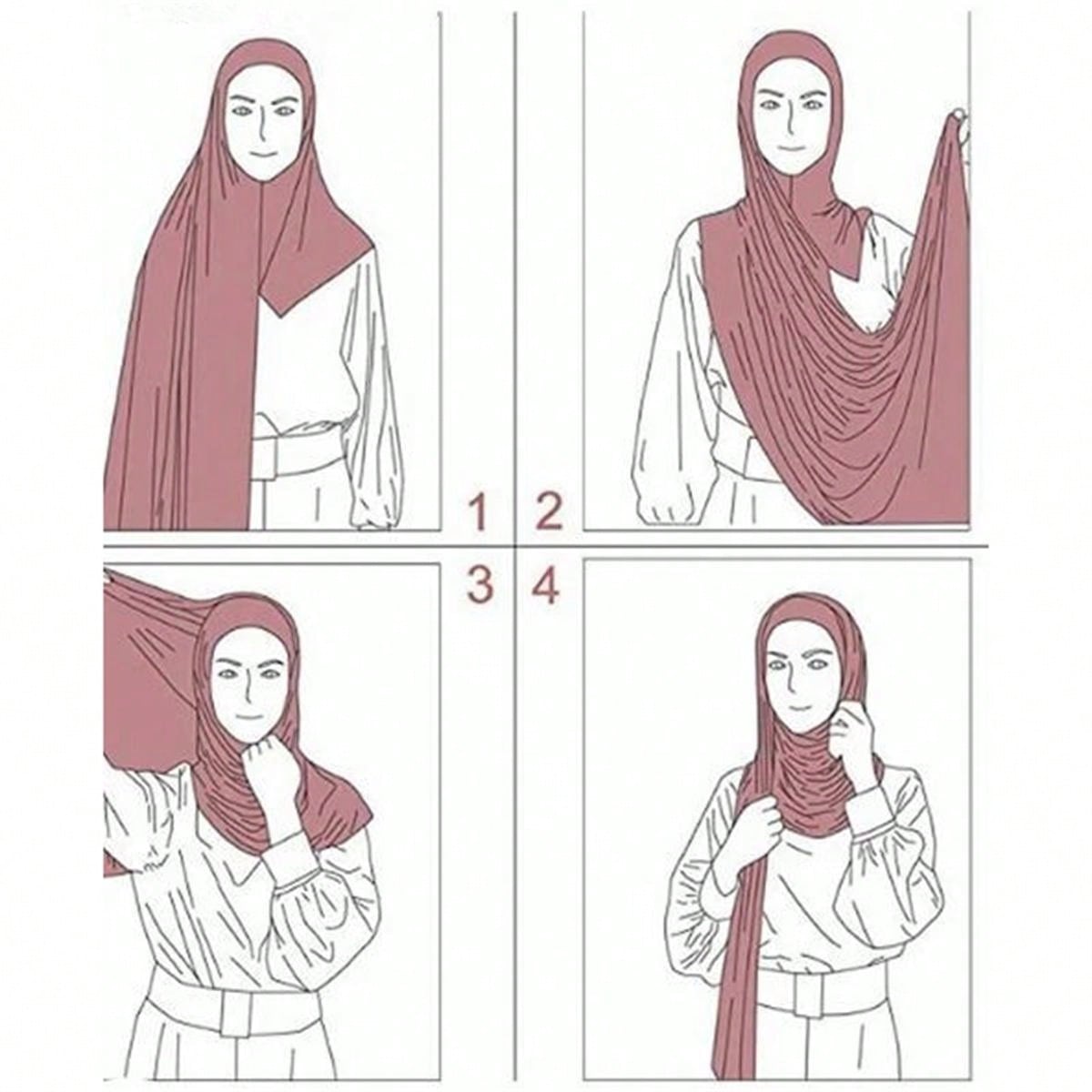 1 2

3 4