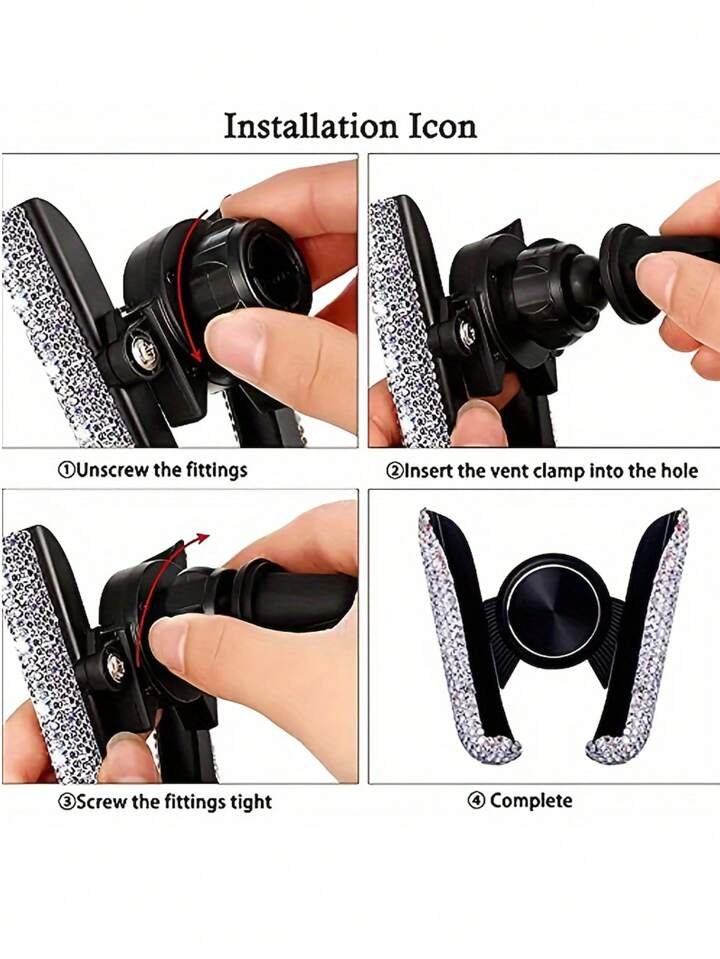 Installation Icon

①Unscrew the fittings

②Insert the vent clamp into the hole

③Screw the fittings tight

④ Complete