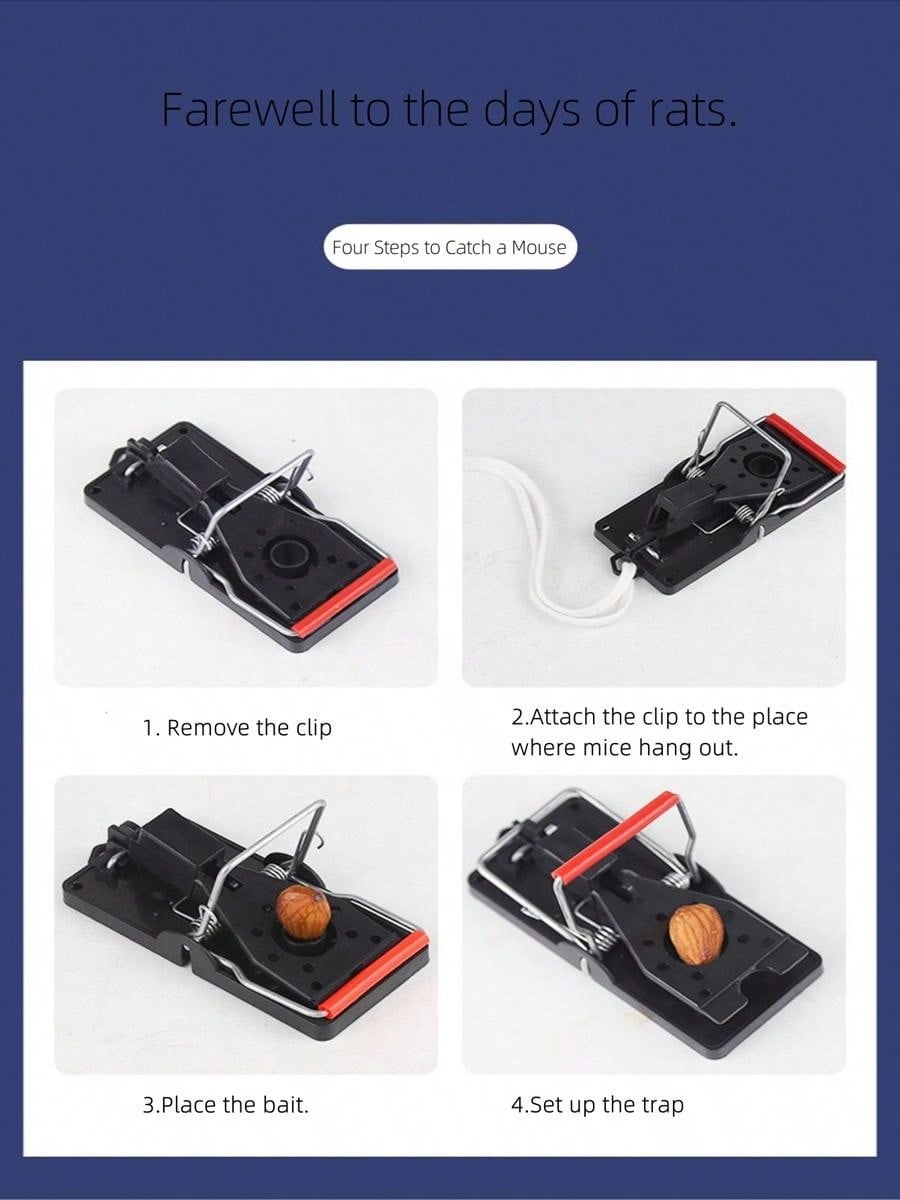 Farewell to the days of rats.

Four Steps to Catch a Mouse

1. Remove the clip

2.Attach the clip to the place where mice hang out.

3.Place the bait.

4.Set up the trap