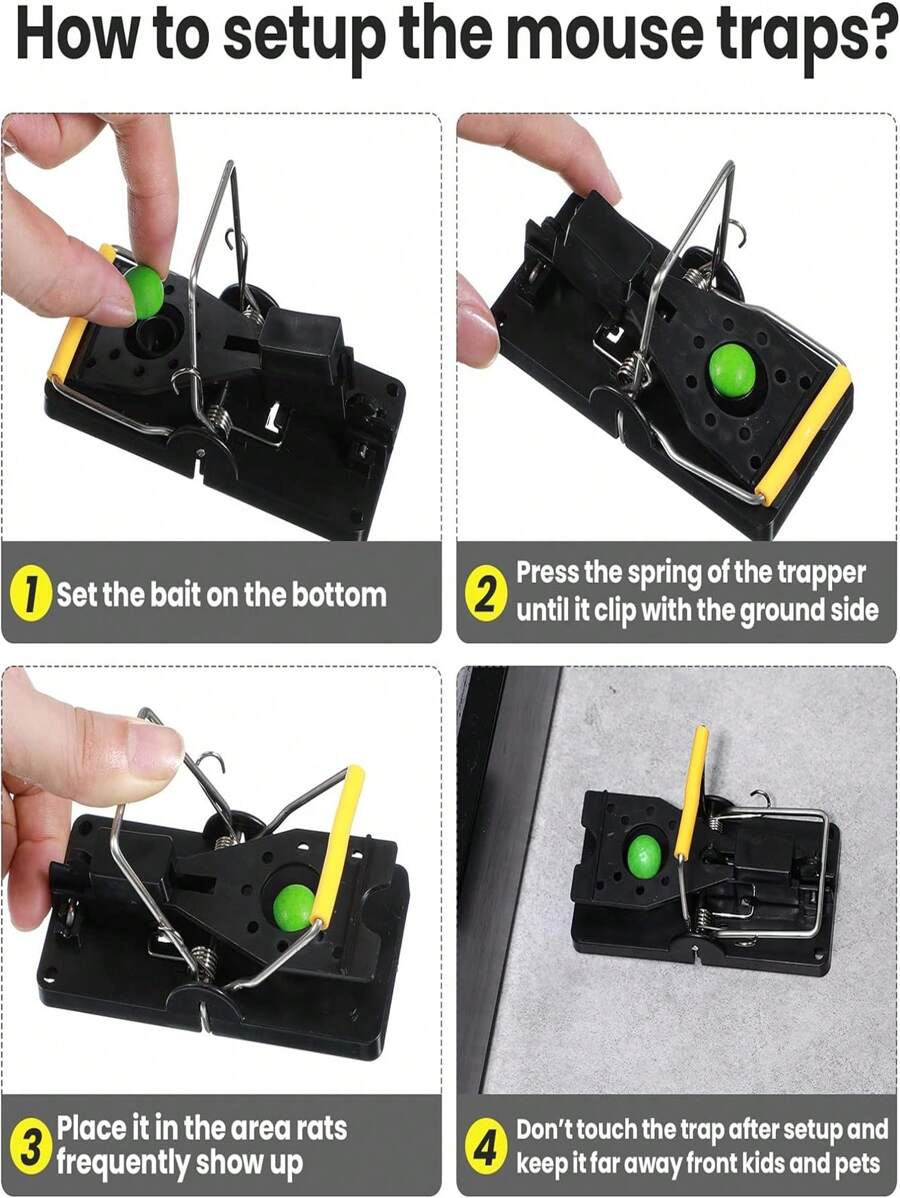 How to setup the mouse traps?

1 Set the bait on the bottom

2 Press the spring of the trapper until it clip with the ground side

3 Place it in the area rats frequently show up

4 Don't touch the trap after setup and keep it far away front kids and pets