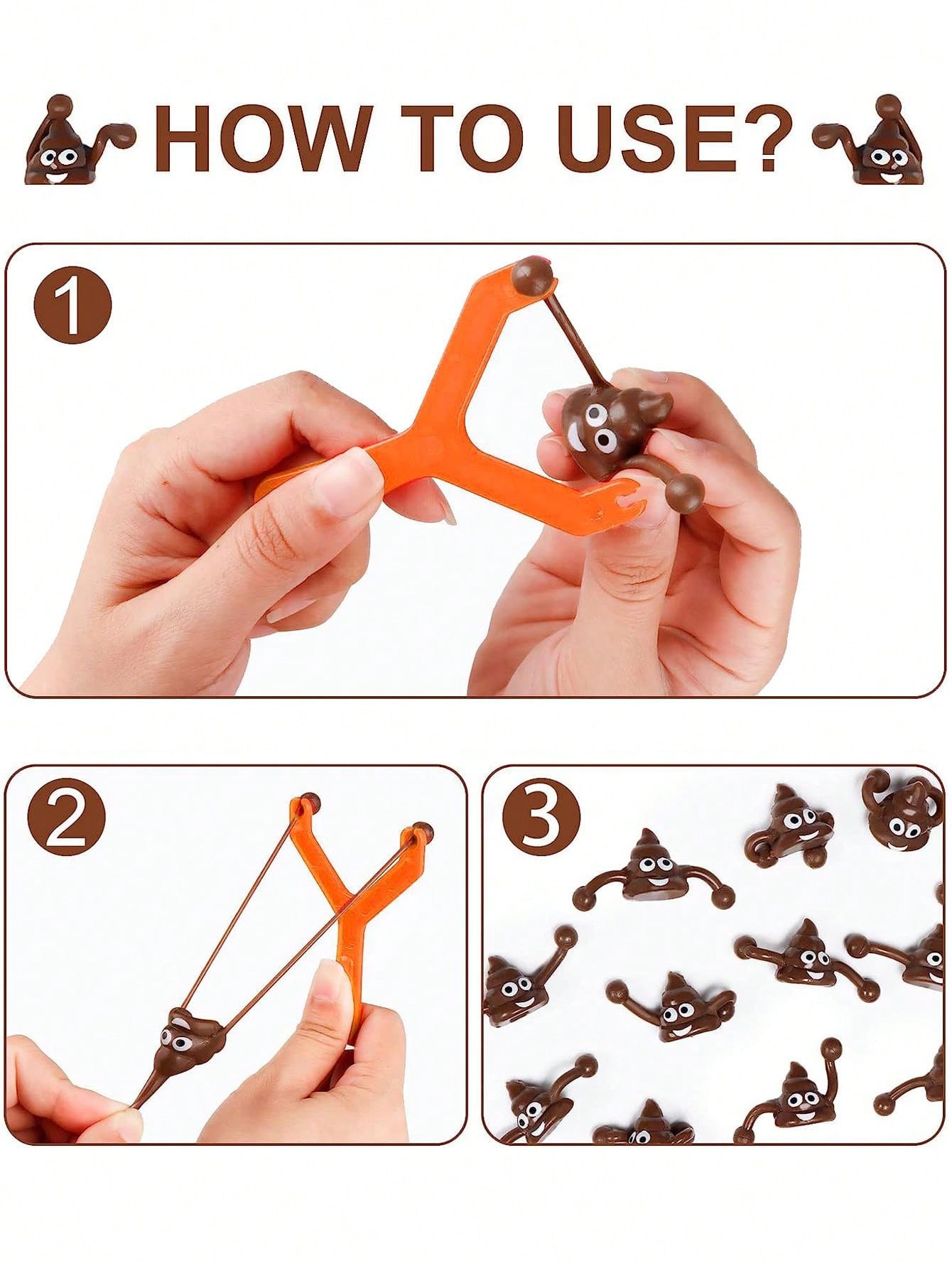 HOW TO USE?

1

2

3