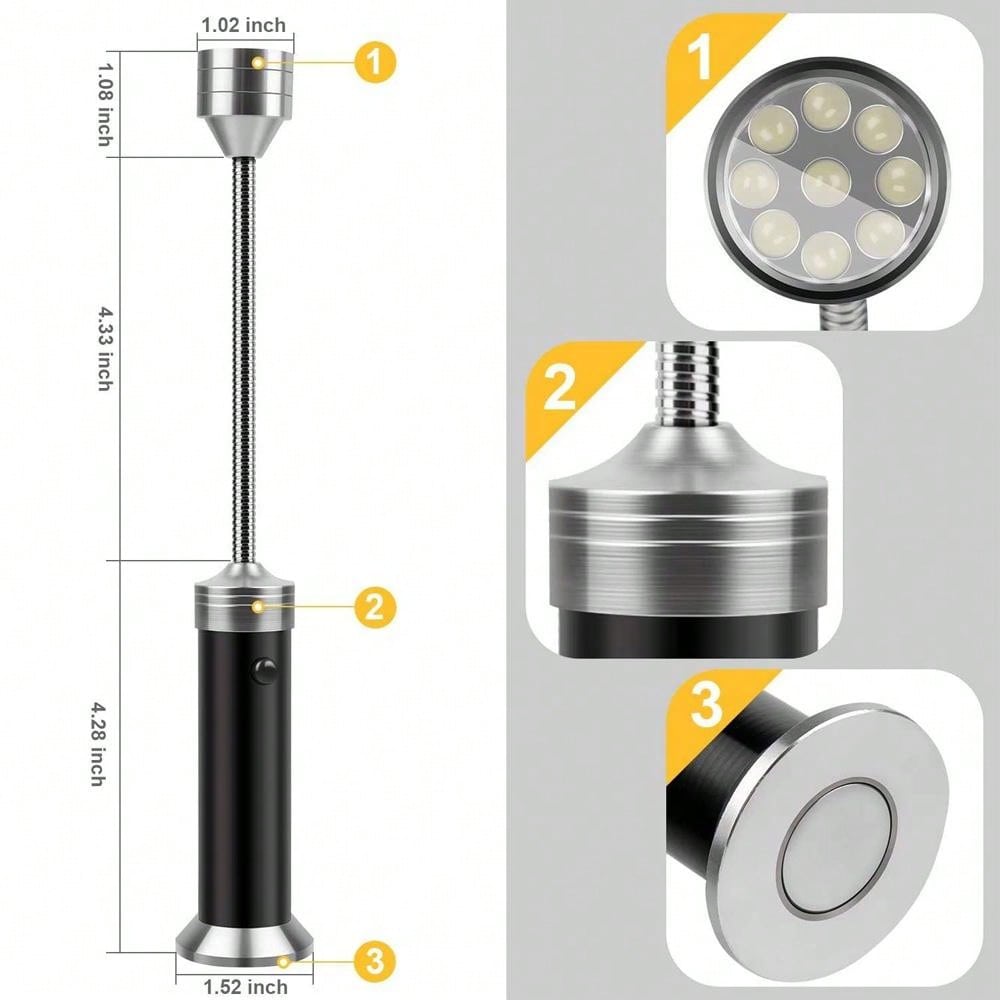 1.02 inch
1.08 inch
1
4.33 inch
2
4.28 inch
3
1.52 inch
1
2
3