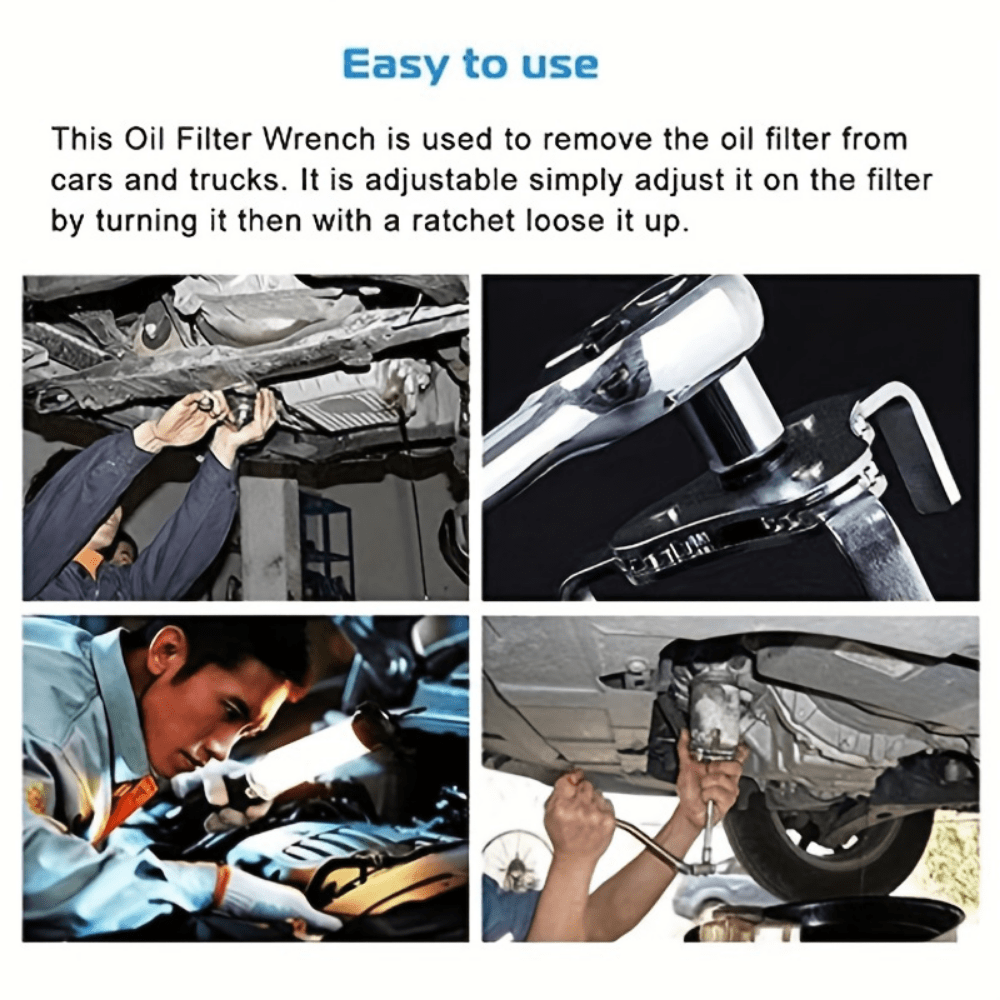 Easy to use

This Oil Filter Wrench is used to remove the oil filter from cars and trucks. It is adjustable simply adjust it on the filter by turning it then with a ratchet loose it up.