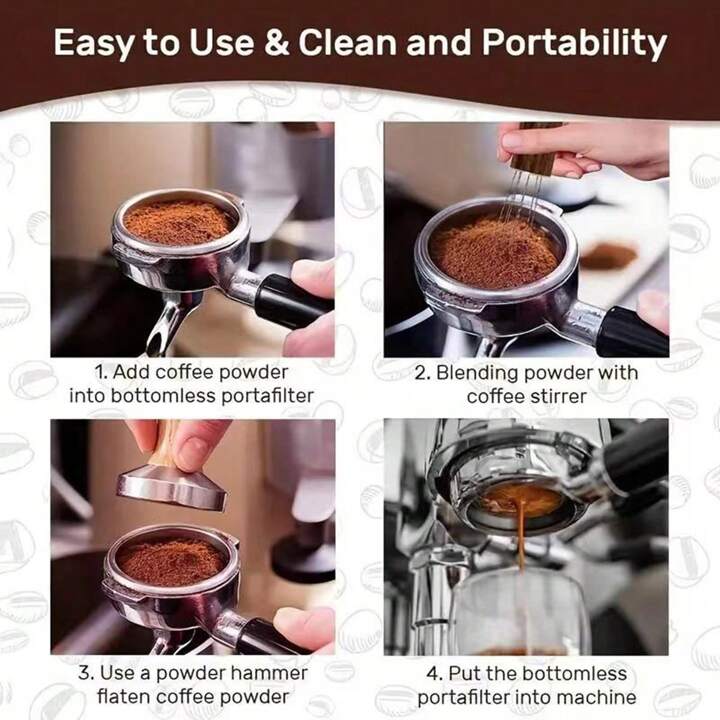 Easy to Use & Clean and Portability

1. Add coffee powder into bottomless portafilter

2. Blending powder with coffee stirrer

3. Use a powder hammer flaten coffee powder

4. Put the bottomless portafilter into machine