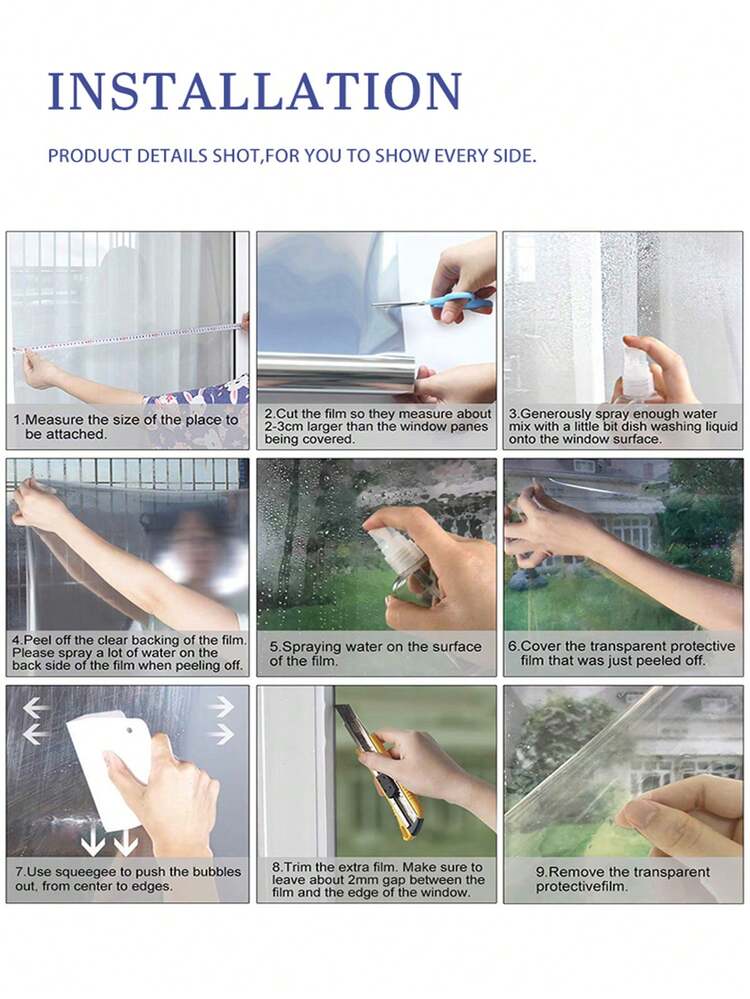 INSTALLATION

PRODUCT DETAILS SHOT,FOR YOU TO SHOW EVERY SIDE.

1.Measure the size of the place to be attached.

2.Cut the film so they measure about 2-3cm larger than the window panes being covered.

3.Generously spray enough water mix with a little bit dish washing liquid onto the window surface.

4.Peel off the clear backing of the film. Please spray a lot of water on the back side of the film when peeling off.

5.Spraying water on the surface of the film.

6.Cover the transparent protective film that was just peeled off.

7.Use squeegee to push the bubbles out, from center to edges.

8.Trim the extra film. Make sure to leave about 2mm gap between the film and the edge of the window.

9.Remove the transparent protectivefilm.