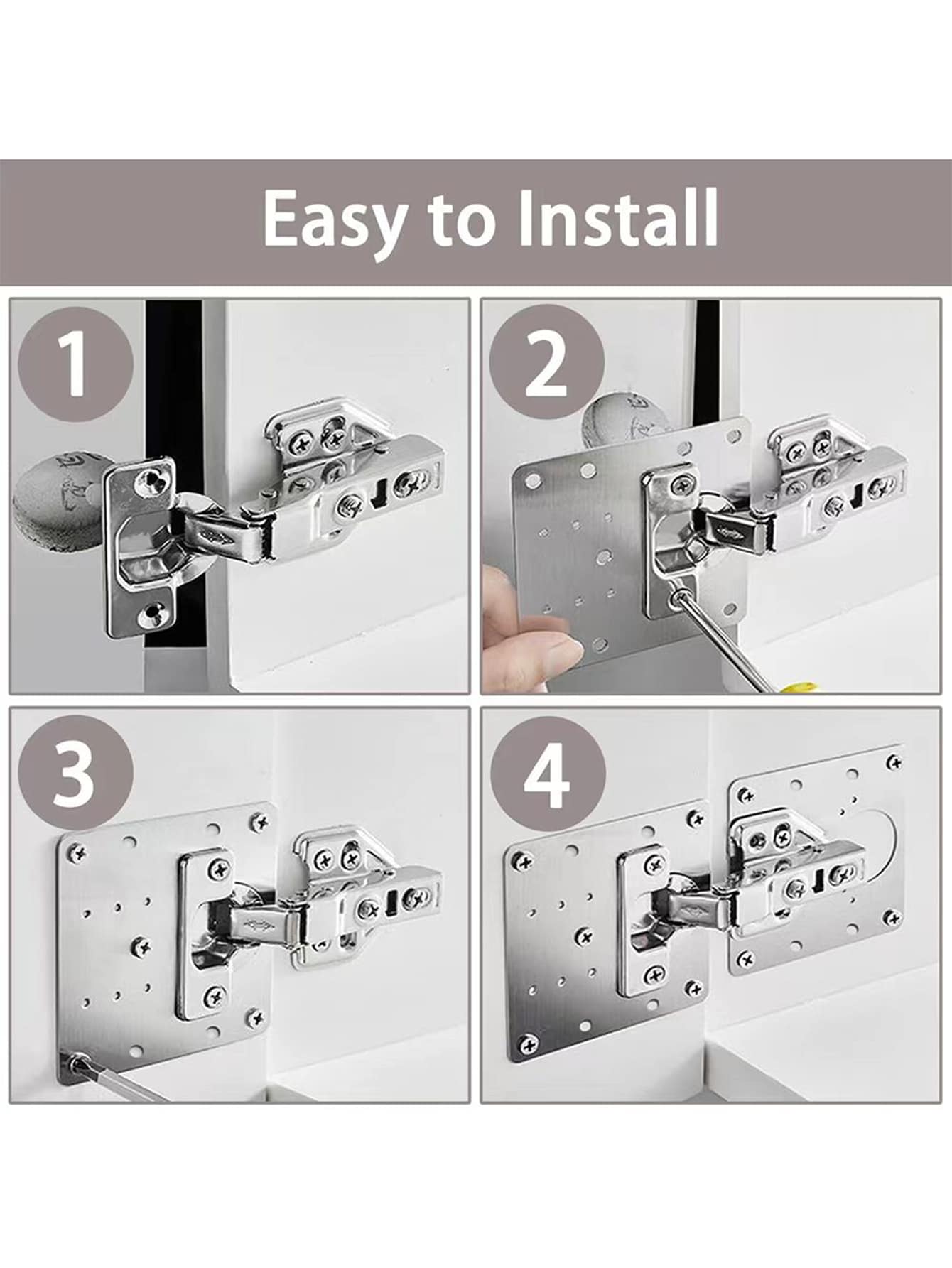 Easy to Install

1

2

3

4