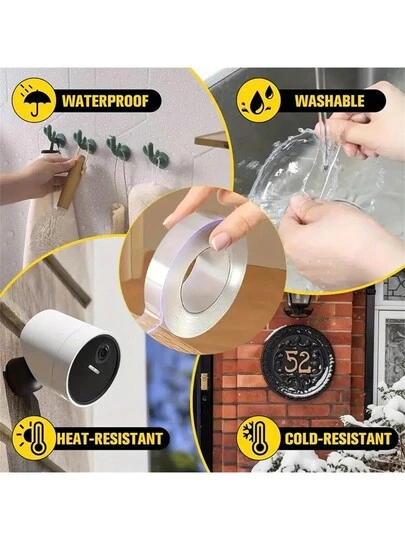 WATERPROOF

WASHABLE

52

HEAT-RESISTANT

COLD-RESISTANT